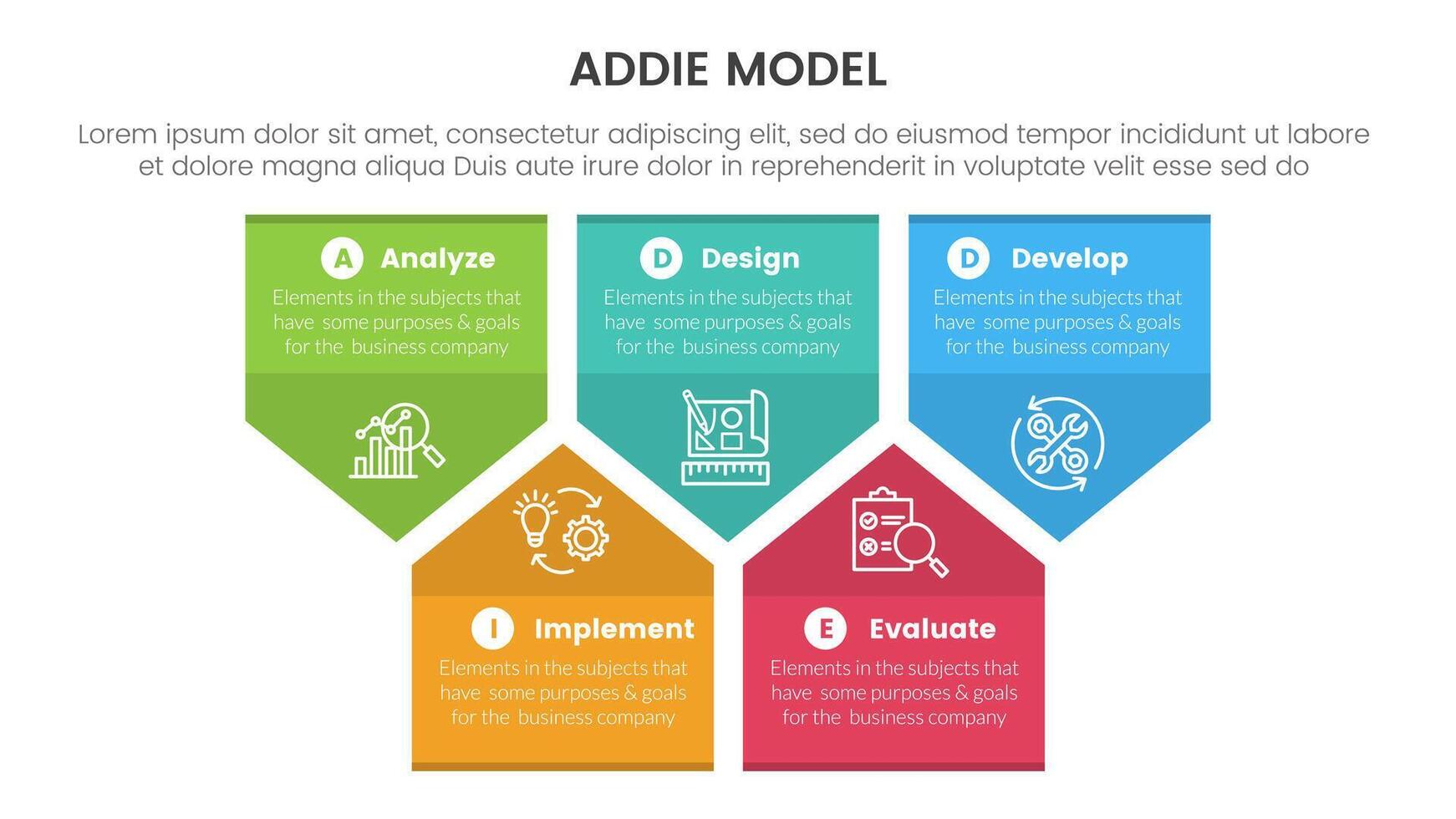 ADDIE MODEL

Lorem ipsum dolor sit amet, consectetur adipiscing elit, sed do eiusmod tempor incididunt ut labore et dolore magna aliqua Duis aute irure dolor in reprehenderit in voluptate velit esse sed do

A Analyze
Elements in the subjects that have some purposes & goals for the business company

D Design
Elements in the subjects that have some purposes & goals for the business company

D Develop
Elements in the subjects that have some purposes & goals for the business company

I Implement
Elements in the subjects that have some purposes & goals for the business company

E Evaluate
Elements in the subjects that have some purposes & goals for the business company