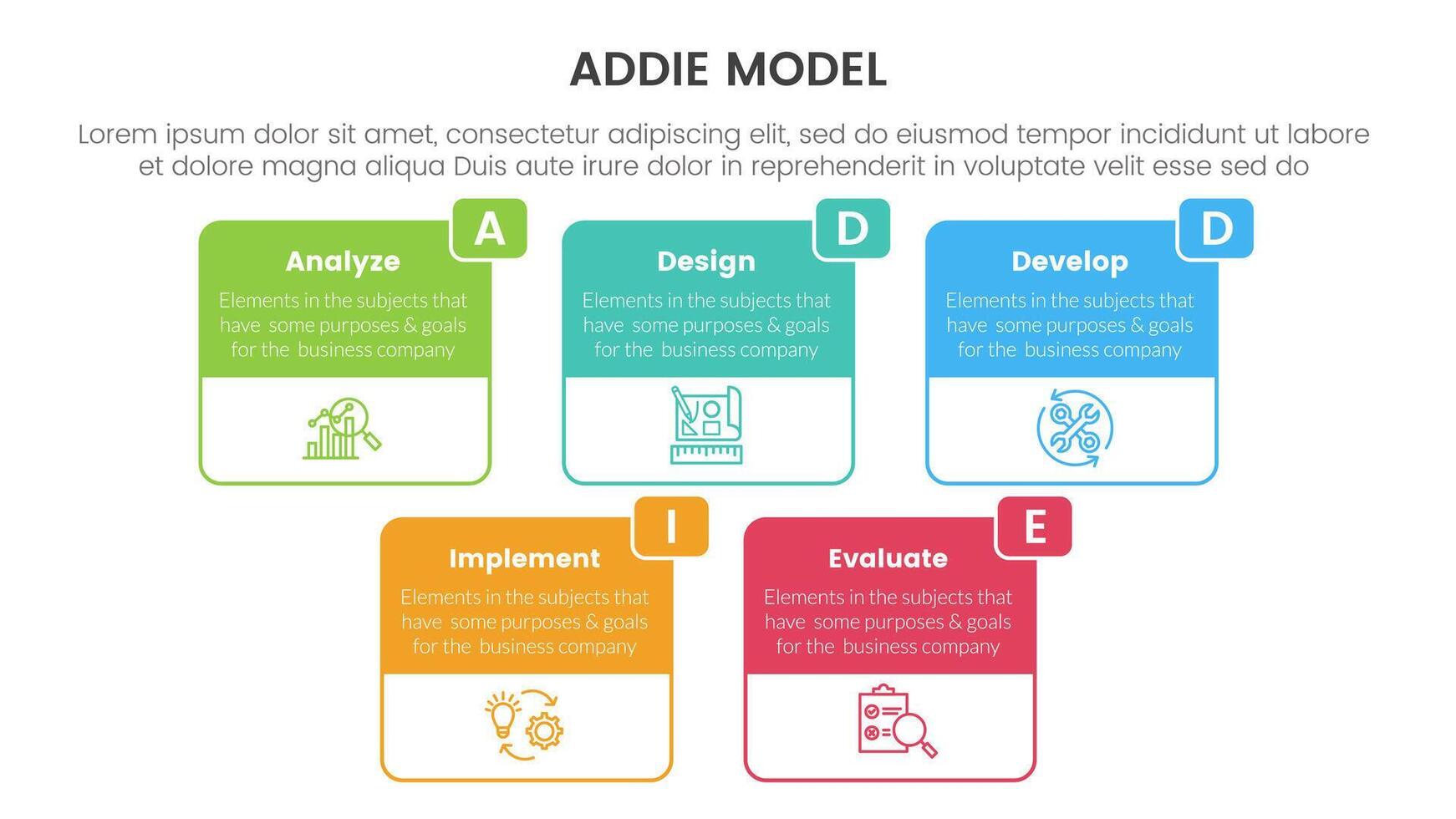 ADDIE MODEL

Lorem ipsum dolor sit amet, consectetur adipiscing elit, sed do eiusmod tempor incididunt ut labore et dolore magna aliqua Duis aute irure dolor in reprehenderit in voluptate velit esse sed do

A

Analyze

Elements in the subjects that have some purposes & goals for the business company

D

Design

Elements in the subjects that have some purposes & goals for the business company

D

Develop

Elements in the subjects that have some purposes & goals for the business company

I

Implement

Elements in the subjects that have some purposes & goals for the business company

E

Evaluate

Elements in the subjects that have some purposes & goals for the business company