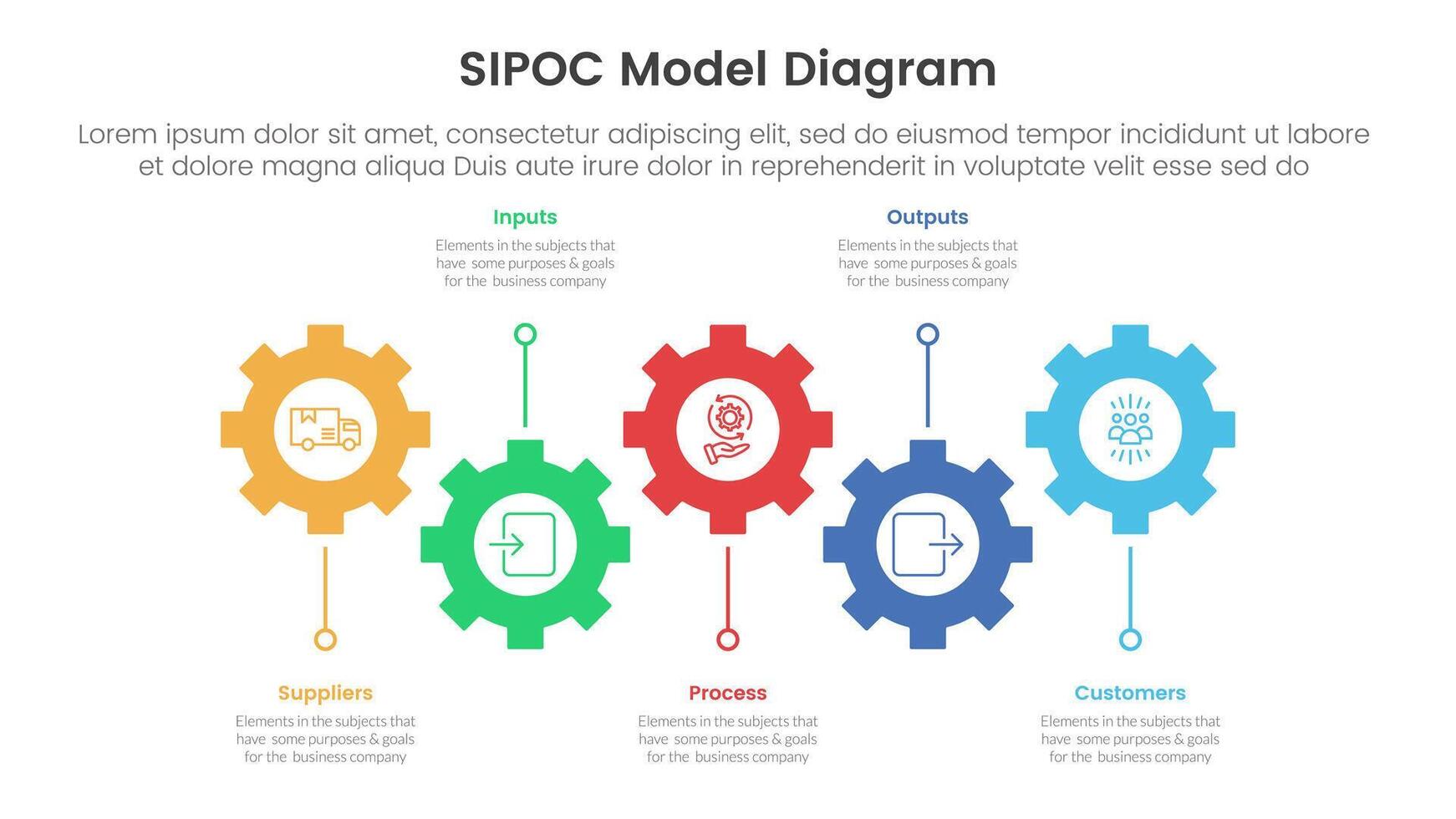 SIPOC Model Diagram

Lorem ipsum dolor sit amet, consectetur adipiscing elit, sed do eiusmod tempor incididunt ut labore et dolore magna aliqua Duis aute irure dolor in reprehenderit in voluptate velit esse sed do

Inputs
Elements in the subjects that have some purposes & goals for the business company

Outputs
Elements in the subjects that have some purposes & goals for the business company

Suppliers
Elements in the subjects that have some purposes & goals for the business company

Process
Elements in the subjects that have some purposes & goals for the business company

Customers
Elements in the subjects that have some purposes & goals for the business company