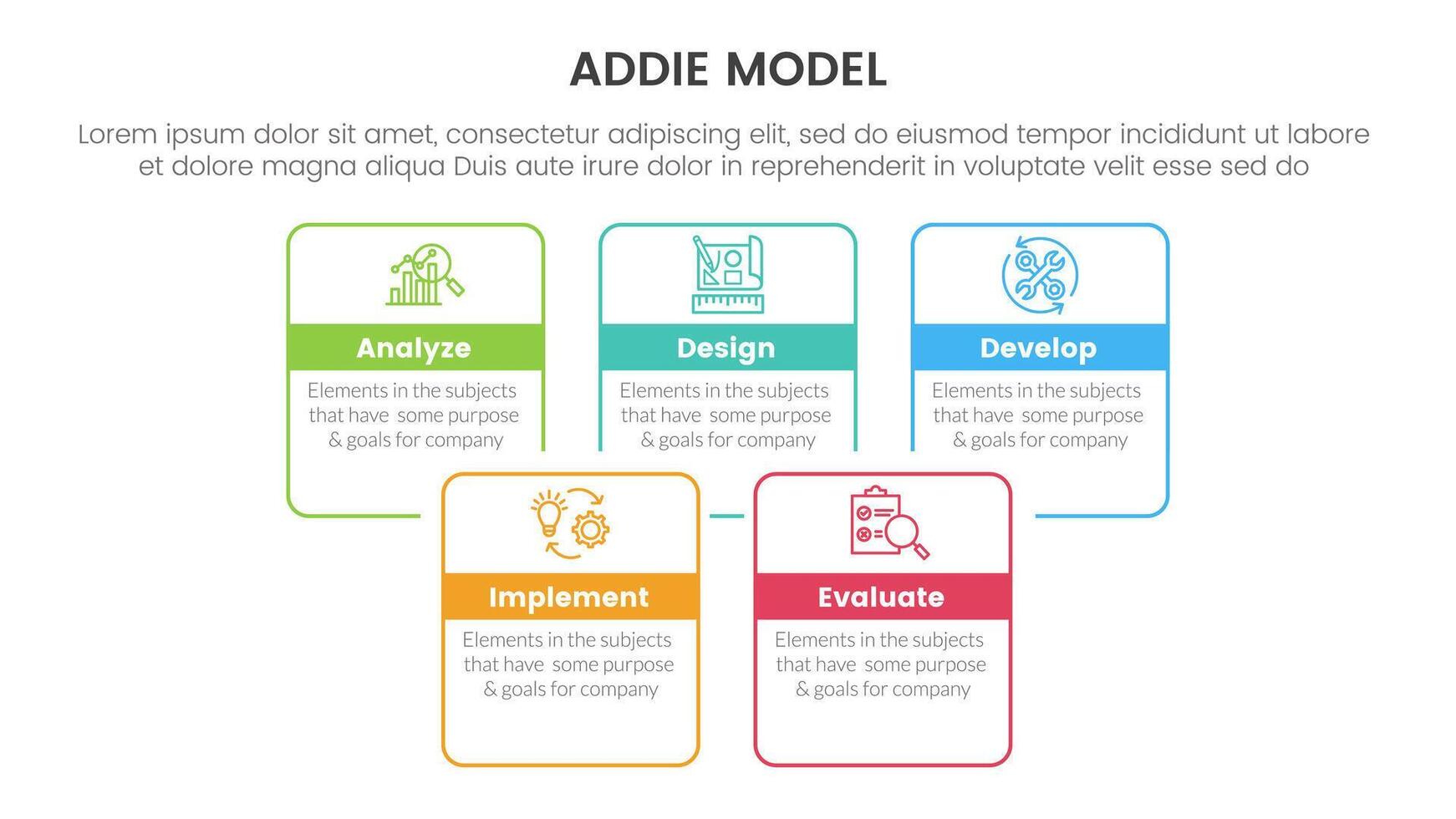 ADDIE MODEL

Lorem ipsum dolor sit amet, consectetur adipiscing elit, sed do eiusmod tempor incididunt ut labore et dolore magna aliqua Duis aute irure dolor in reprehenderit in voluptate velit esse sed do

Analyze

Elements in the subjects that have some purpose & goals for company

Design

Elements in the subjects that have some purpose & goals for company

Develop

Elements in the subjects that have some purpose & goals for company

Implement

Elements in the subjects that have some purpose & goals for company

Evaluate

Elements in the subjects that have some purpose & goals for company