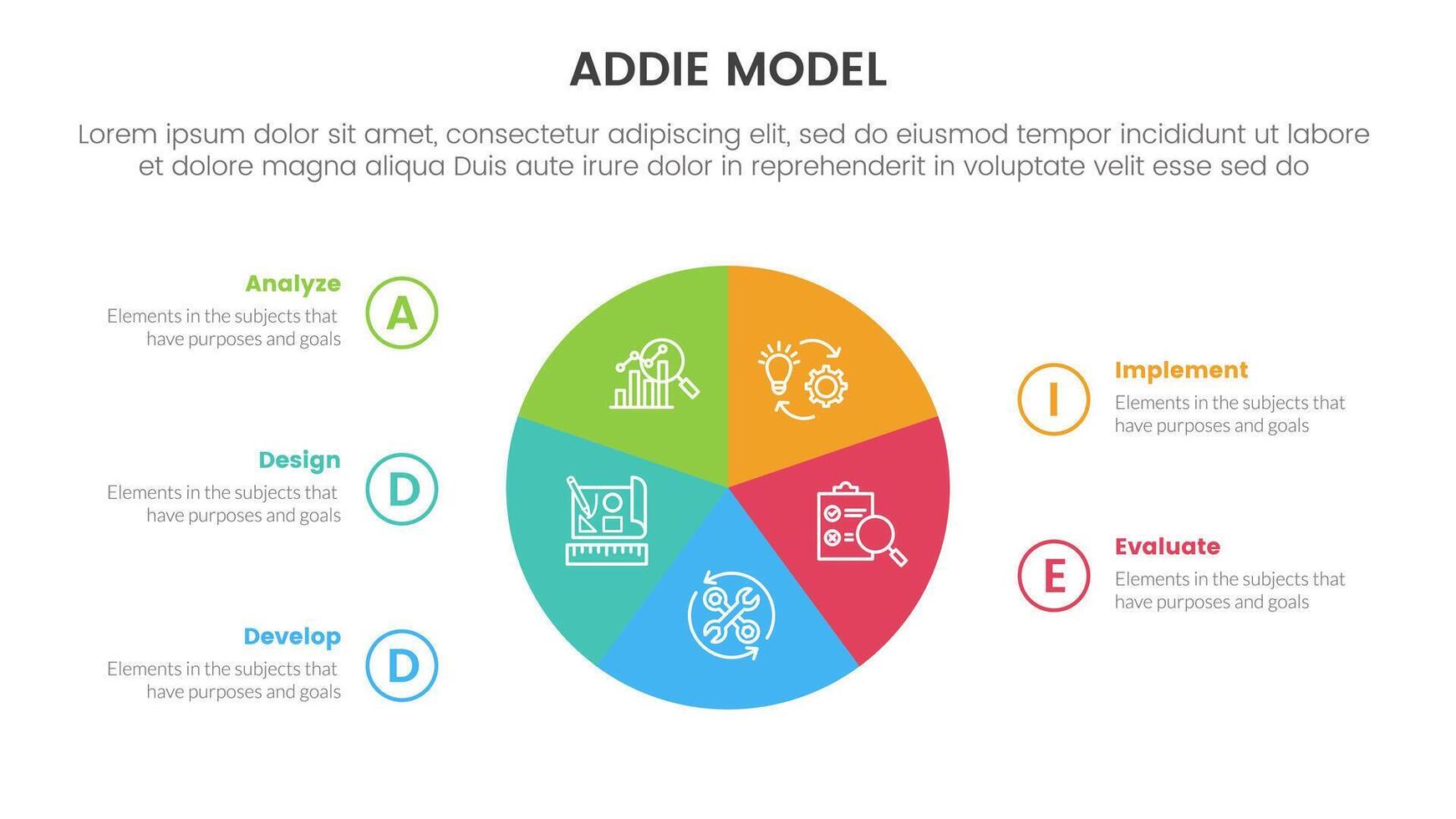 ADDIE MODEL

Lorem ipsum dolor sit amet, consectetur adipiscing elit, sed do eiusmod tempor incididunt ut labore et dolore magna aliqua Duis aute irure dolor in reprehenderit in voluptate velit esse sed do

Analyze
Elements in the subjects that have purposes and goals
A

Design
Elements in the subjects that have purposes and goals
D

Develop
Elements in the subjects that have purposes and goals
D

I
Implement
Elements in the subjects that have purposes and goals

E
Evaluate
Elements in the subjects that have purposes and goals