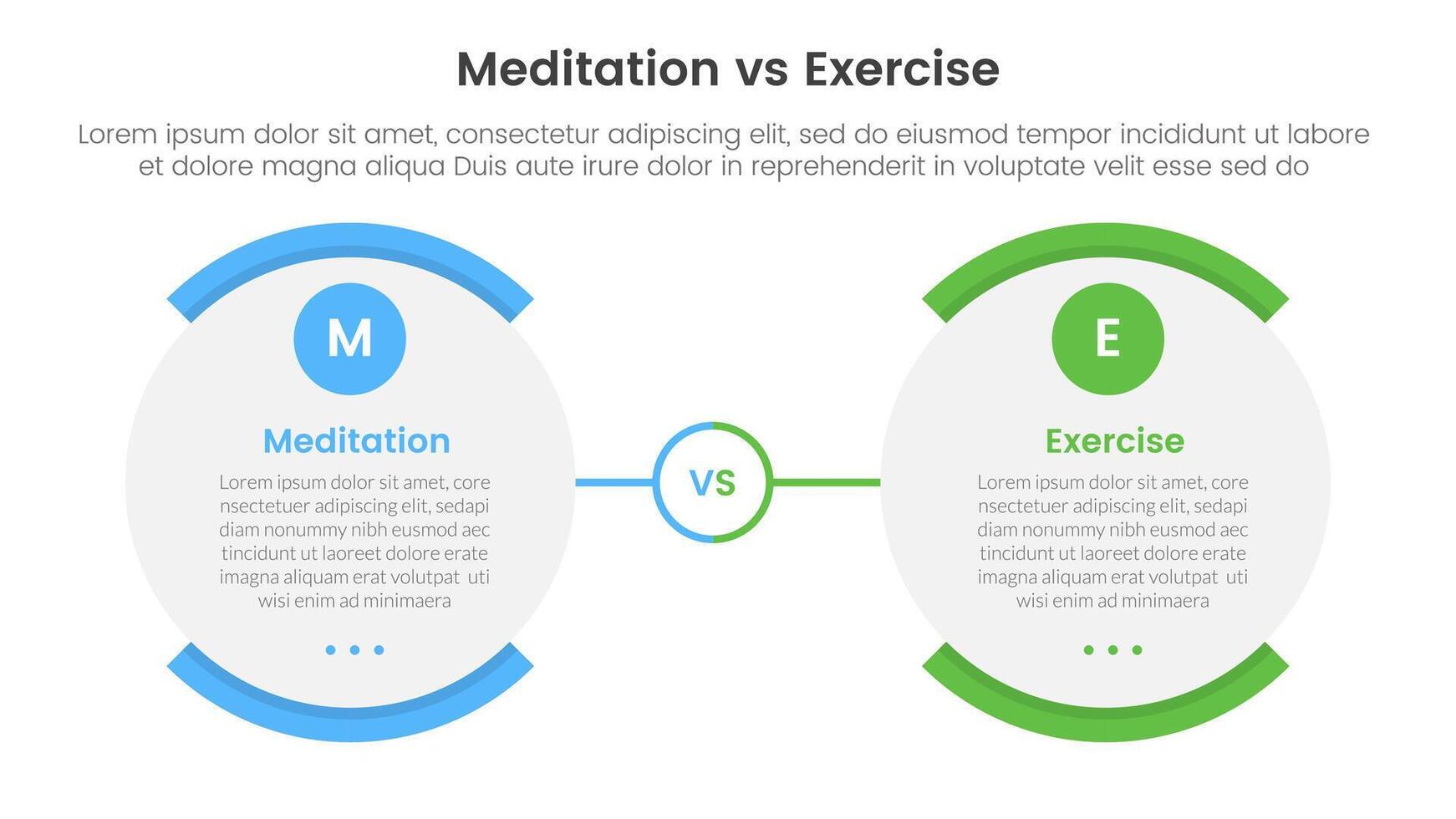 Meditation vs Exercise

Lorem ipsum dolor sit amet, consectetur adipiscing elit, sed do eiusmod tempor incididunt ut labore et dolore magna aliqua Duis aute irure dolor in reprehenderit in voluptate velit esse sed do

M

Meditation

Lorem ipsum dolor sit amet, core nsectetuer adipiscing elit, sedapi diam nonummy nibh eusmod aec tincidunt ut laoreet dolore erate imagna aliquam erat volutpat uti wisi enim ad minimaera

VS

E

Exercise

Lorem ipsum dolor sit amet, core nsectetuer adipiscing elit, sedapi diam nonummy nibh eusmod aec tincidunt ut laoreet dolore erate imagna aliquam erat volutpat uti wisi enim ad minimaera