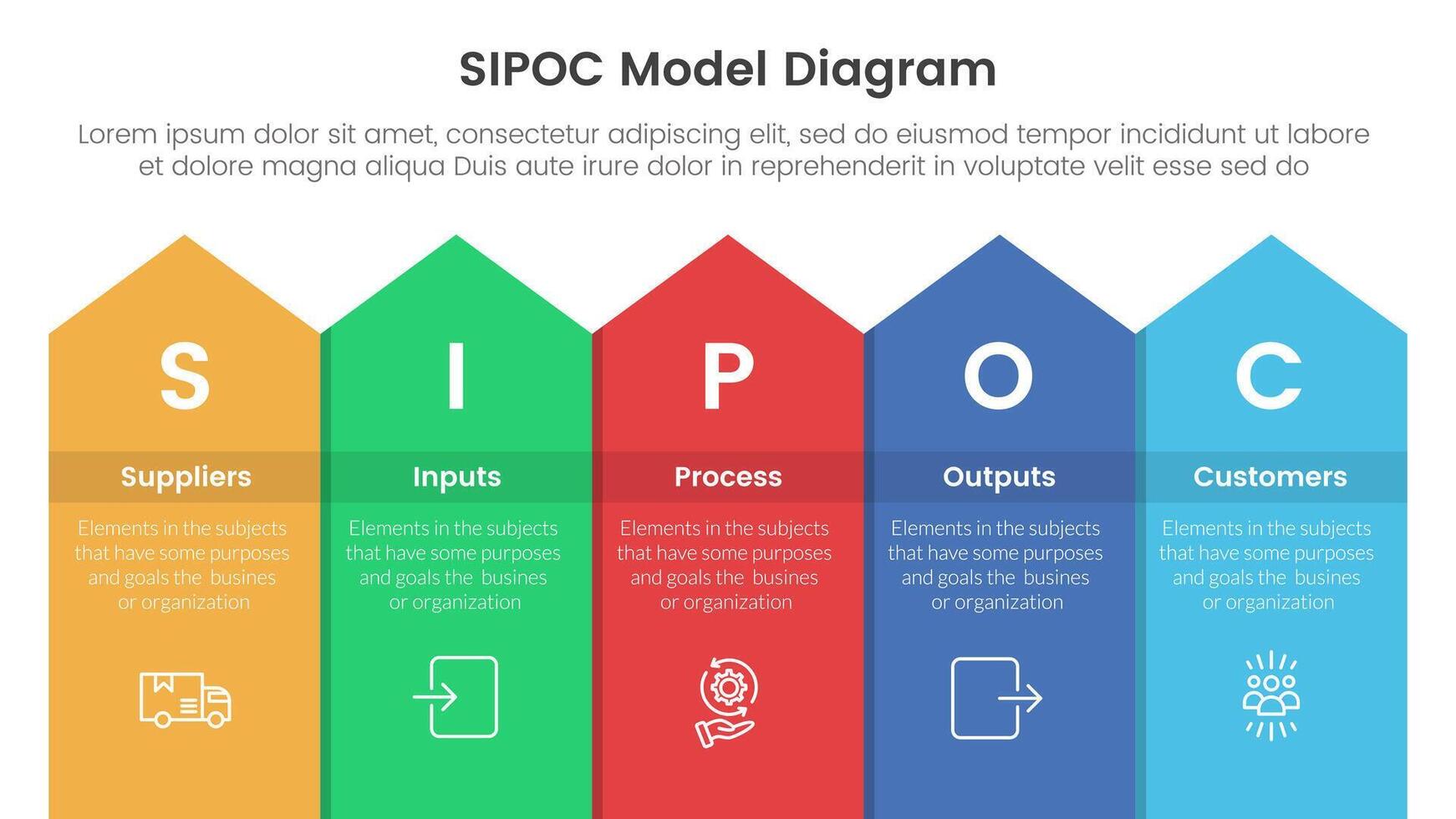 SIPOC Model Diagram

Lorem ipsum dolor sit amet, consectetur adipiscing elit, sed do eiusmod tempor incididunt ut labore et dolore magna aliqua Duis aute irure dolor in reprehenderit in voluptate velit esse sed do

S

Suppliers

Elements in the subjects that have some purposes and goals the busines or organization

I

Inputs

Elements in the subjects that have some purposes and goals the busines or organization

P

Process

Elements in the subjects that have some purposes and goals the busines or organization

O

Outputs

Elements in the subjects that have some purposes and goals the busines or organization

C

Customers

Elements in the subjects that have some purposes and goals the busines or organization