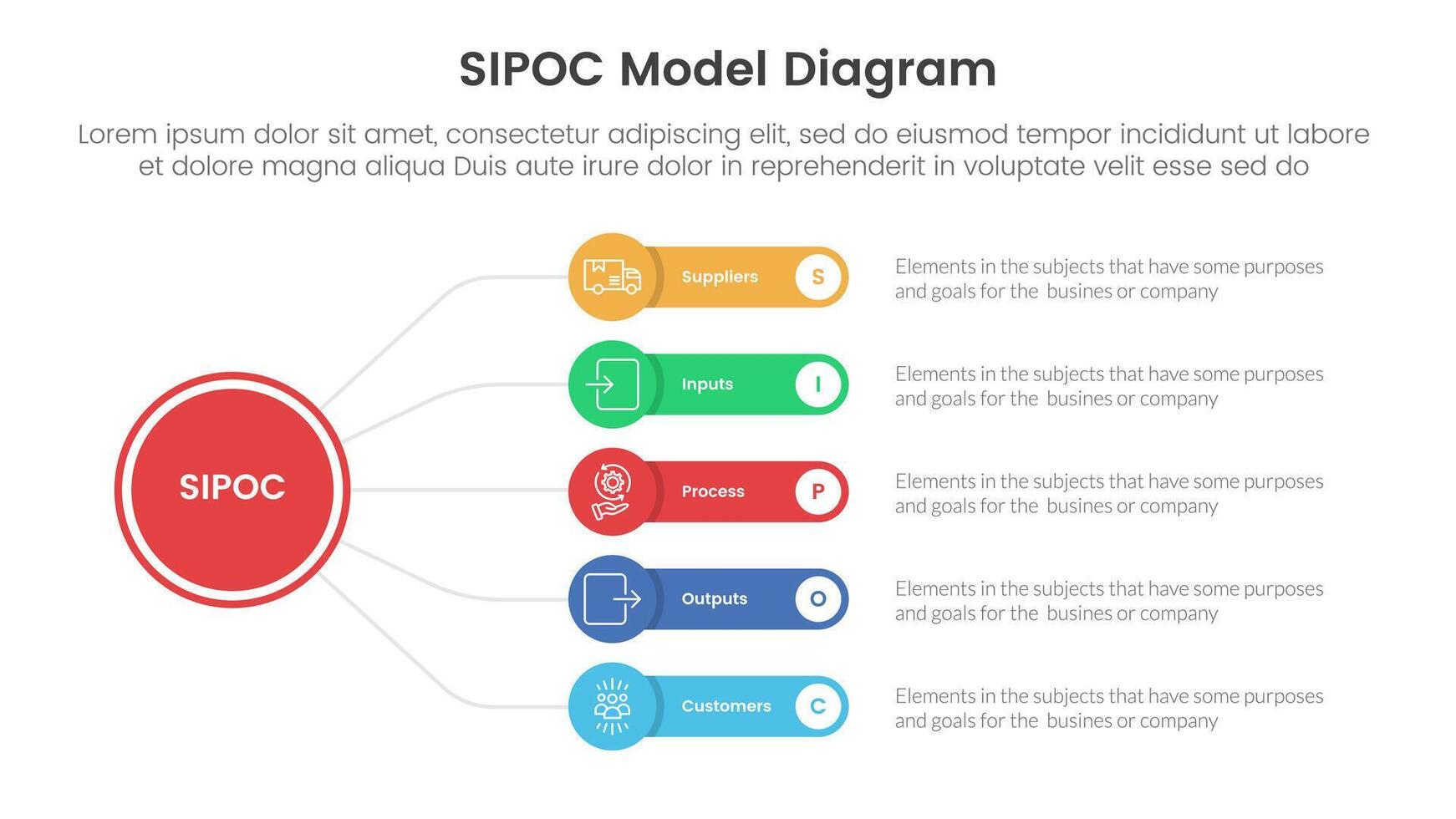 SIPOC Model Diagram

Lorem ipsum dolor sit amet, consectetur adipiscing elit, sed do eiusmod tempor incididunt ut labore et dolore magna aliqua Duis aute irure dolor in reprehenderit in voluptate velit esse sed do

SIPOC

Suppliers S
Elements in the subjects that have some purposes and goals for the busines or company

Inputs I
Elements in the subjects that have some purposes and goals for the busines or company

Process P
Elements in the subjects that have some purposes and goals for the busines or company

Outputs O
Elements in the subjects that have some purposes and goals for the busines or company

Customers C
Elements in the subjects that have some purposes and goals for the busines or company