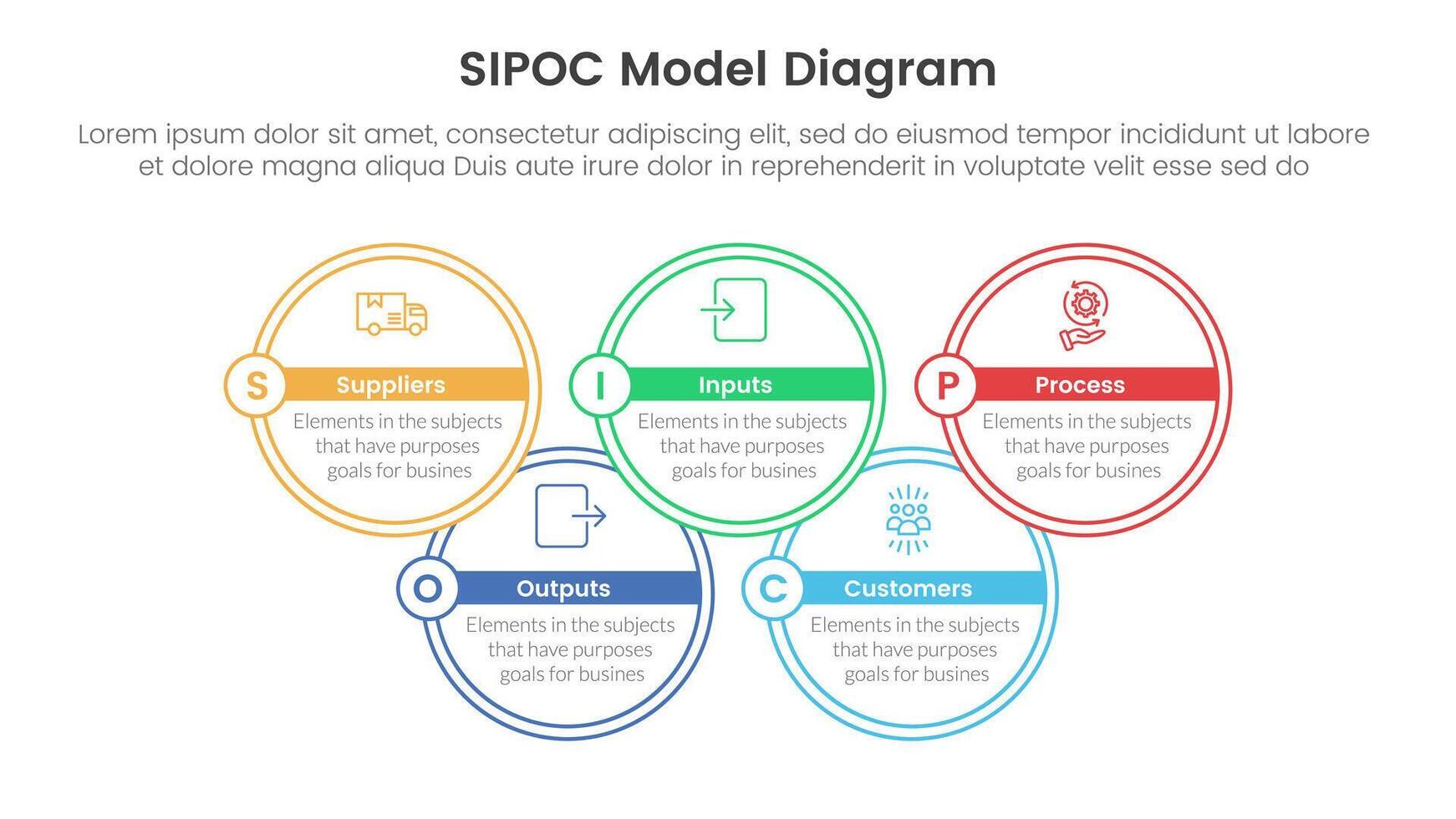 SIPOC Model Diagram

Lorem ipsum dolor sit amet, consectetur adipiscing elit, sed do eiusmod tempor incididunt ut labore et dolore magna aliqua Duis aute irure dolor in reprehenderit in voluptate velit esse sed do

S Suppliers
Elements in the subjects that have purposes goals for busines

I Inputs
Elements in the subjects that have purposes goals for busines

P Process
Elements in the subjects that have purposes goals for busines

O Outputs
Elements in the subjects that have purposes goals for busines

C Customers
Elements in the subjects that have purposes goals for busines