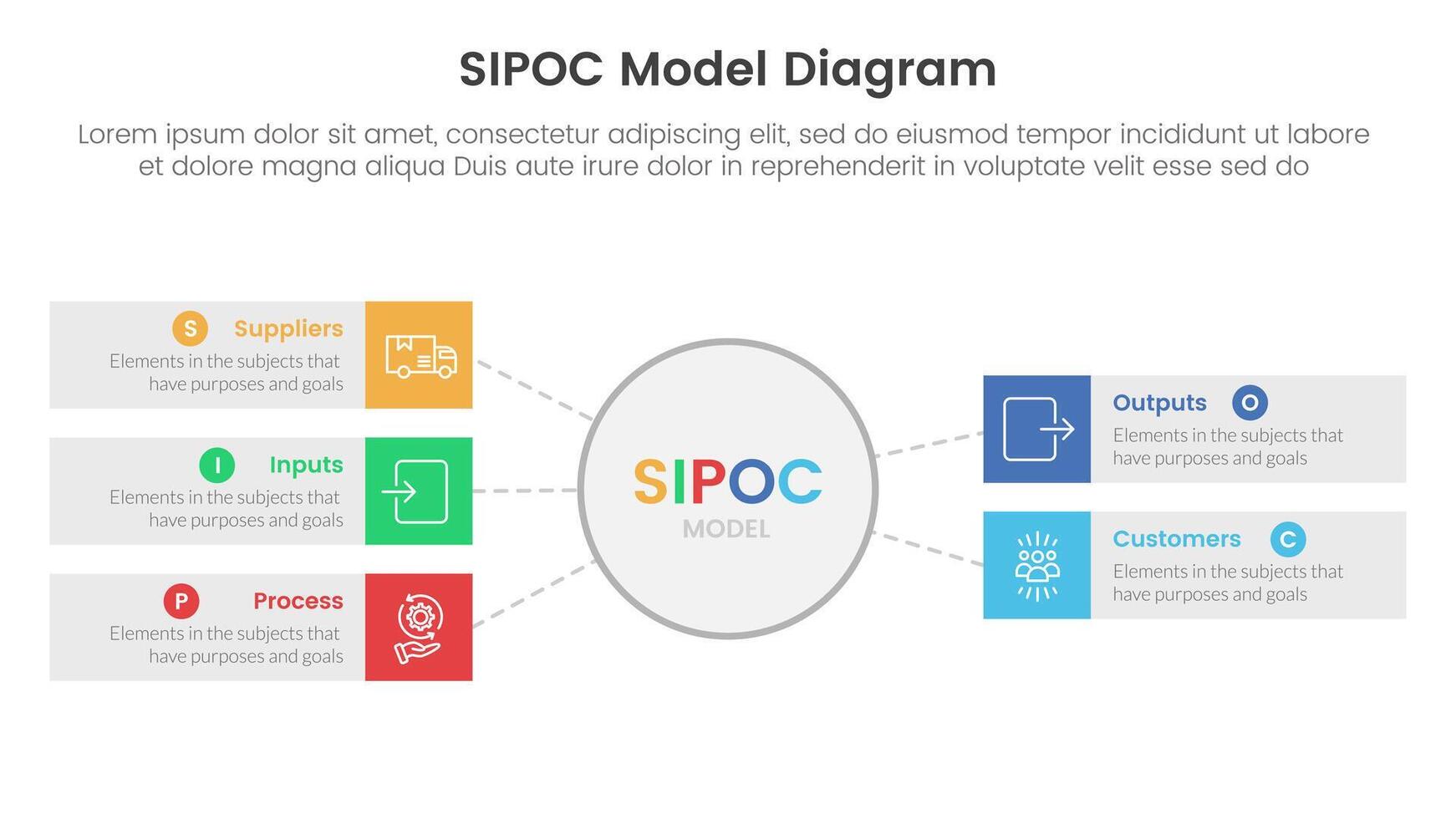 SIPOC Model Diagram

Lorem ipsum dolor sit amet, consectetur adipiscing elit, sed do eiusmod tempor incididunt ut labore et dolore magna aliqua Duis aute irure dolor in reprehenderit in voluptate velit esse sed do

S Suppliers
Elements in the subjects that have purposes and goals

I Inputs
Elements in the subjects that have purposes and goals

P Process
Elements in the subjects that have purposes and goals

SIPOC
MODEL

Outputs O
Elements in the subjects that have purposes and goals

Customers C
Elements in the subjects that have purposes and goals