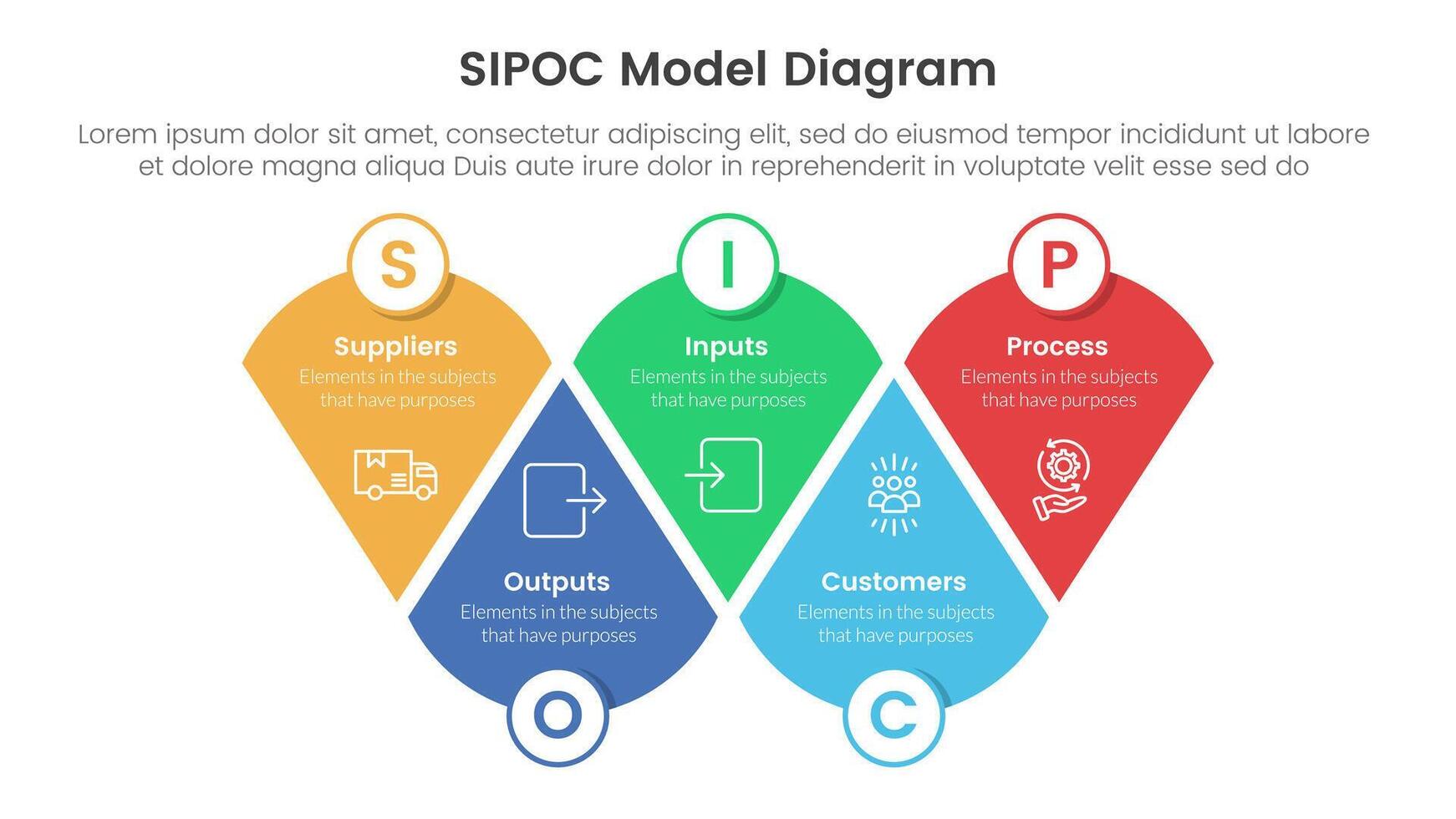 SIPOC Model Diagram

Lorem ipsum dolor sit amet, consectetur adipiscing elit, sed do eiusmod tempor incididunt ut labore et dolore magna aliqua Duis aute irure dolor in reprehenderit in voluptate velit esse sed do

S
Suppliers
Elements in the subjects that have purposes

I
Inputs
Elements in the subjects that have purposes

P
Process
Elements in the subjects that have purposes

Outputs
Elements in the subjects that have purposes
O

Customers
Elements in the subjects that have purposes
C