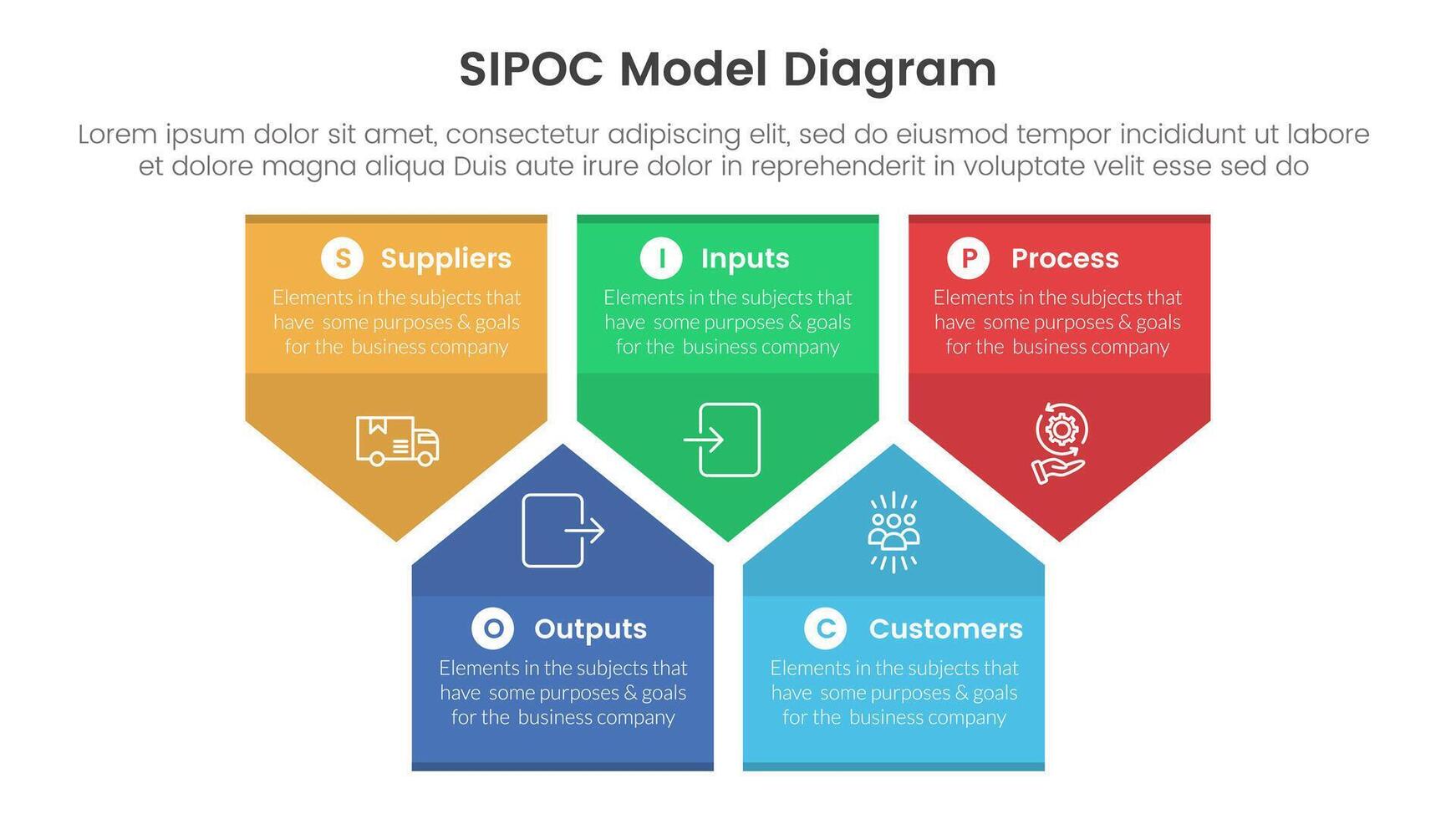 SIPOC Model Diagram

Lorem ipsum dolor sit amet, consectetur adipiscing elit, sed do eiusmod tempor incididunt ut labore et dolore magna aliqua Duis aute irure dolor in reprehenderit in voluptate velit esse sed do

S Suppliers
Elements in the subjects that have some purposes & goals for the business company

I Inputs
Elements in the subjects that have some purposes & goals for the business company

P Process
Elements in the subjects that have some purposes & goals for the business company

O Outputs
Elements in the subjects that have some purposes & goals for the business company

C Customers
Elements in the subjects that have some purposes & goals for the business company