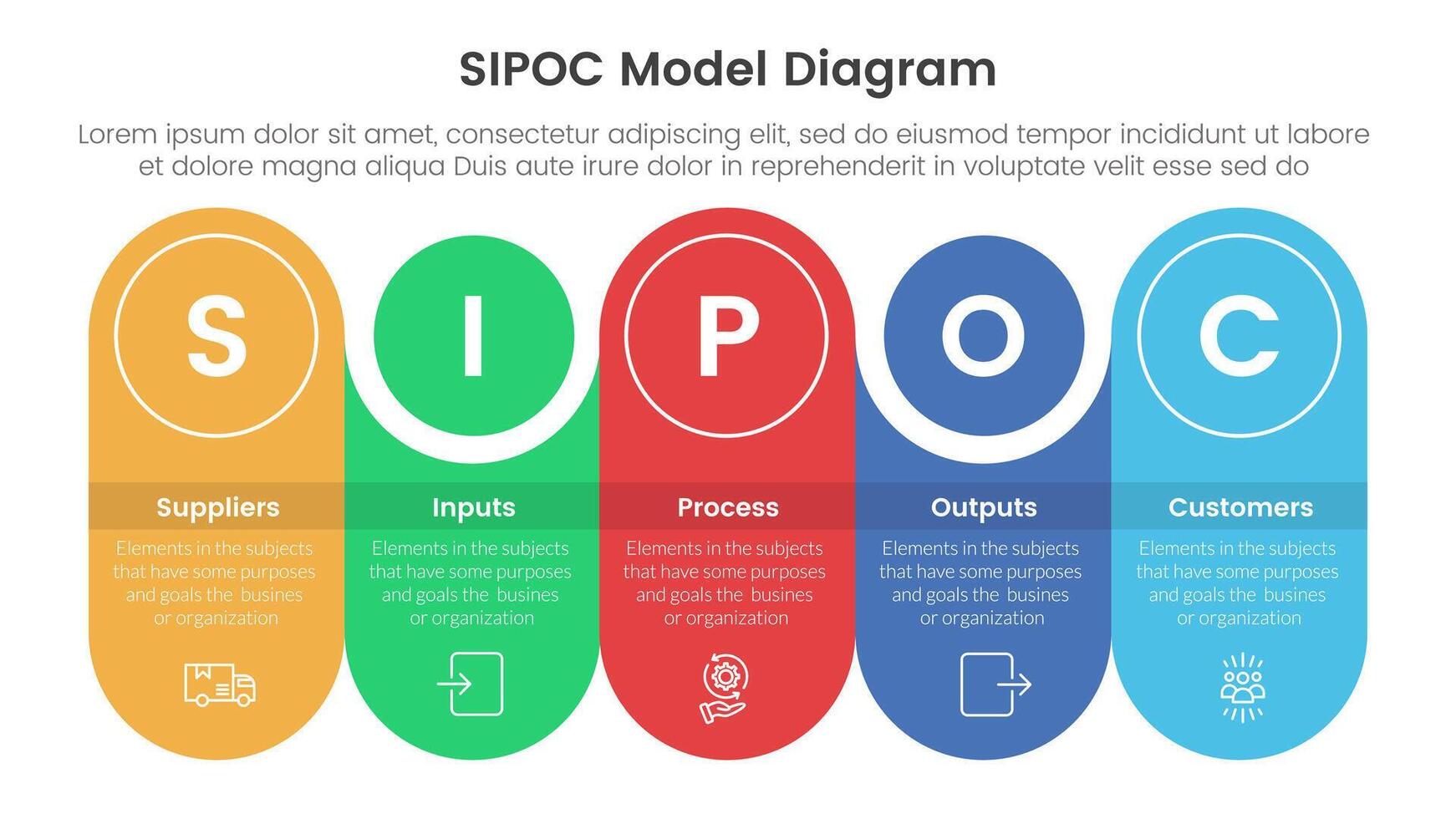 SIPOC Model Diagram

Lorem ipsum dolor sit amet, consectetur adipiscing elit, sed do eiusmod tempor incididunt ut labore et dolore magna aliqua Duis aute irure dolor in reprehenderit in voluptate velit esse sed do

S

Suppliers

Elements in the subjects that have some purposes and goals the busines or organization

I

Inputs

Elements in the subjects that have some purposes and goals the busines or organization

P

Process

Elements in the subjects that have some purposes and goals the busines or organization

O

Outputs

Elements in the subjects that have some purposes and goals the busines or organization

C

Customers

Elements in the subjects that have some purposes and goals the busines or organization