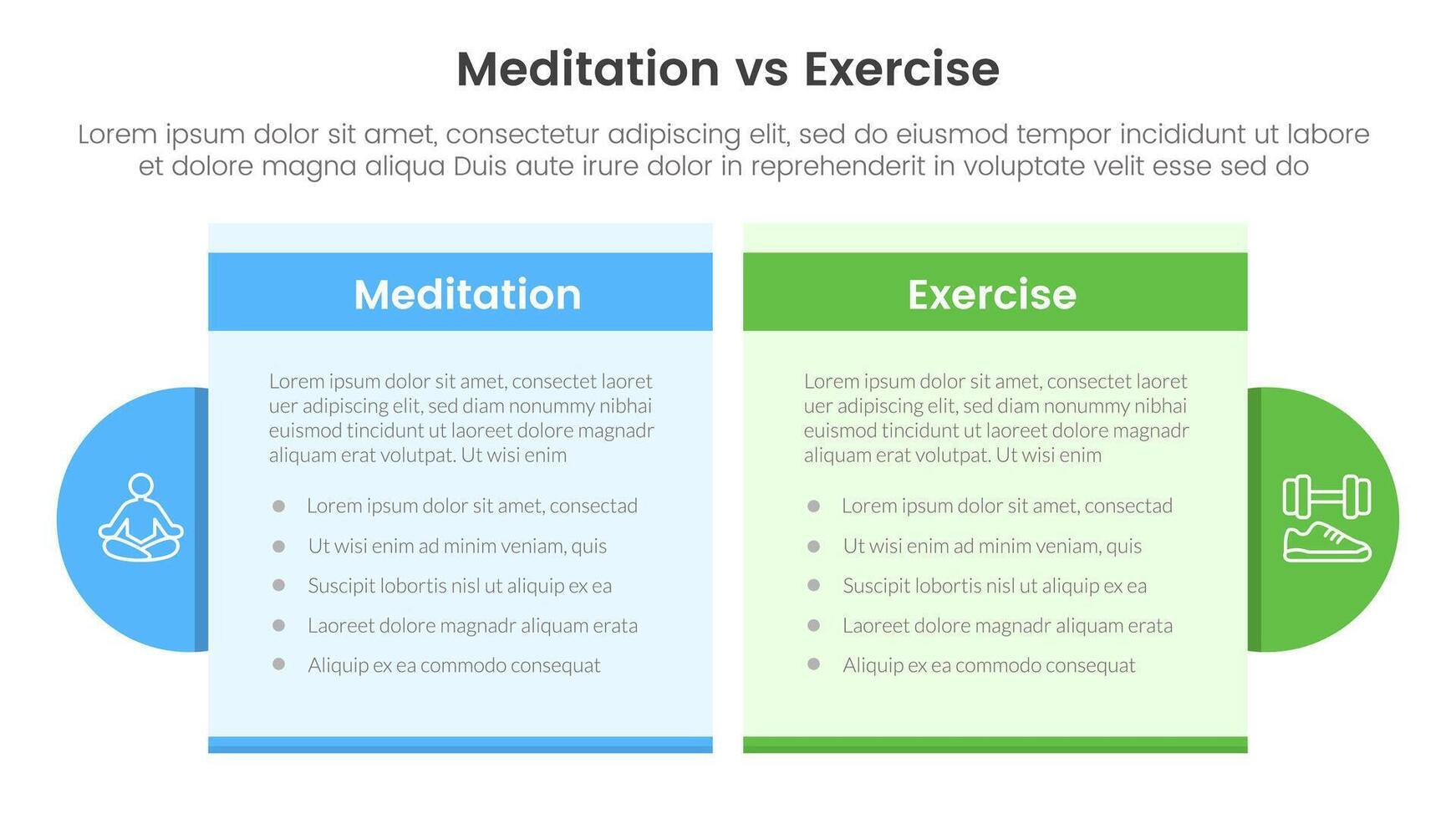 Meditation vs Exercise

Lorem ipsum dolor sit amet, consectetur adipiscing elit, sed do eiusmod tempor incididunt ut labore et dolore magna aliqua Duis aute irure dolor in reprehenderit in voluptate velit esse sed do

Meditation

Lorem ipsum dolor sit amet, consectet laoret uer adipiscing elit, sed diam nonummy nibhai euismod tincidunt ut laoreet dolore magnadr aliquam erat volutpat. Ut wisi enim

- Lorem ipsum dolor sit amet, consectad
- Ut wisi enim ad minim veniam, quis
- Suscipit lobortis nisl ut aliquip ex ea
- Laoreet dolore magnadr aliquam erata
- Aliquip ex ea commodo consequat

Exercise

Lorem ipsum dolor sit amet, consectet laoret uer adipiscing elit, sed diam nonummy nibhai euismod tincidunt ut laoreet dolore magnadr aliquam erat volutpat. Ut wisi enim

- Lorem ipsum dolor sit amet, consectad
- Ut wisi enim ad minim veniam, quis
- Suscipit lobortis nisl ut aliquip ex ea
- Laoreet dolore magnadr aliquam erata
- Aliquip ex ea commodo consequat