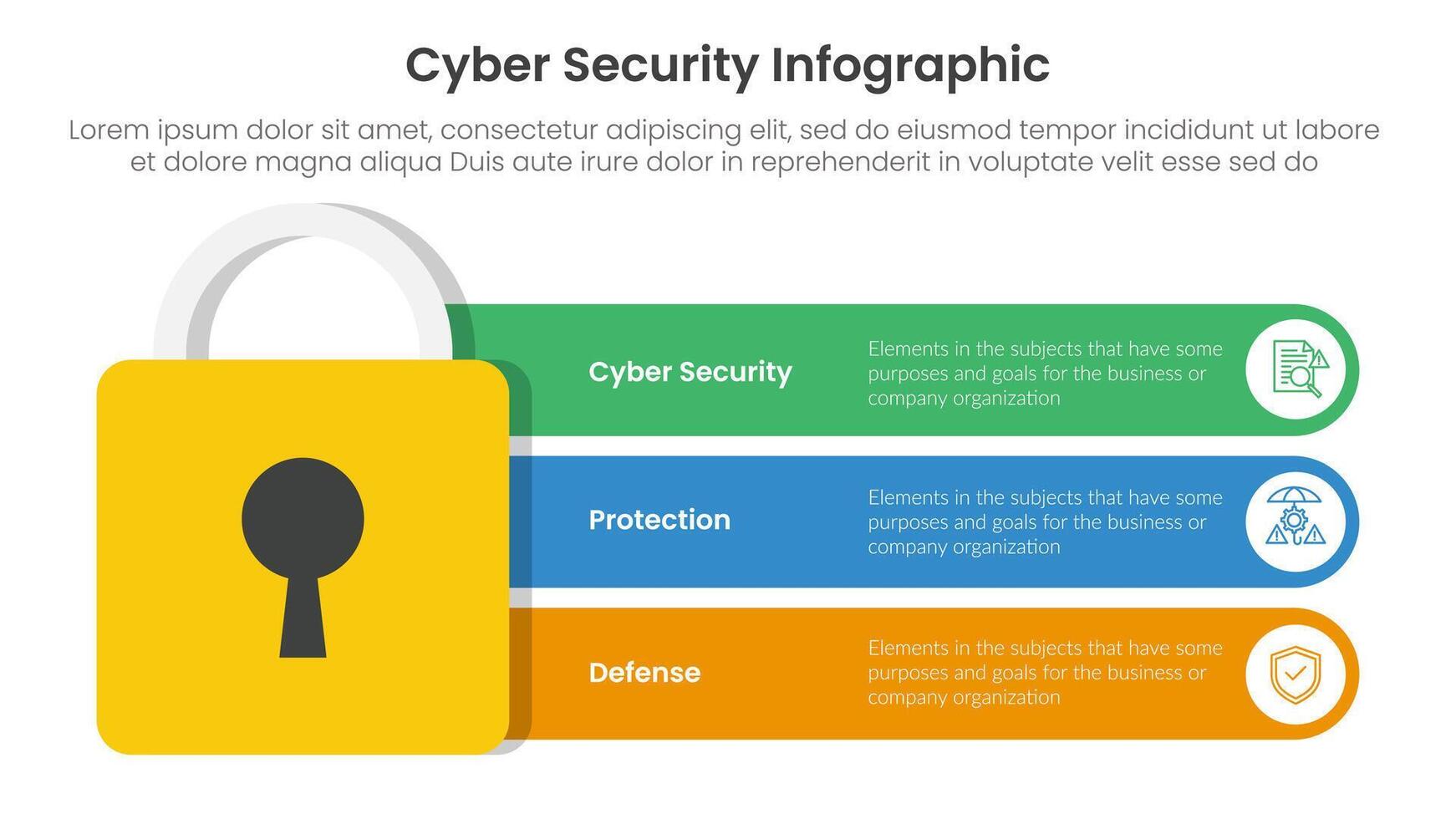 Cyber Security Infographic

Lorem ipsum dolor sit amet, consectetur adipiscing elit, sed do eiusmod tempor incididunt ut labore et dolore magna aliqua Duis aute irure dolor in reprehenderit in voluptate velit esse sed do

Cyber Security

Elements in the subjects that have some purposes and goals for the business or company organization

Protection

Elements in the subjects that have some purposes and goals for the business or company organization

Defense

Elements in the subjects that have some purposes and goals for the business or company organization