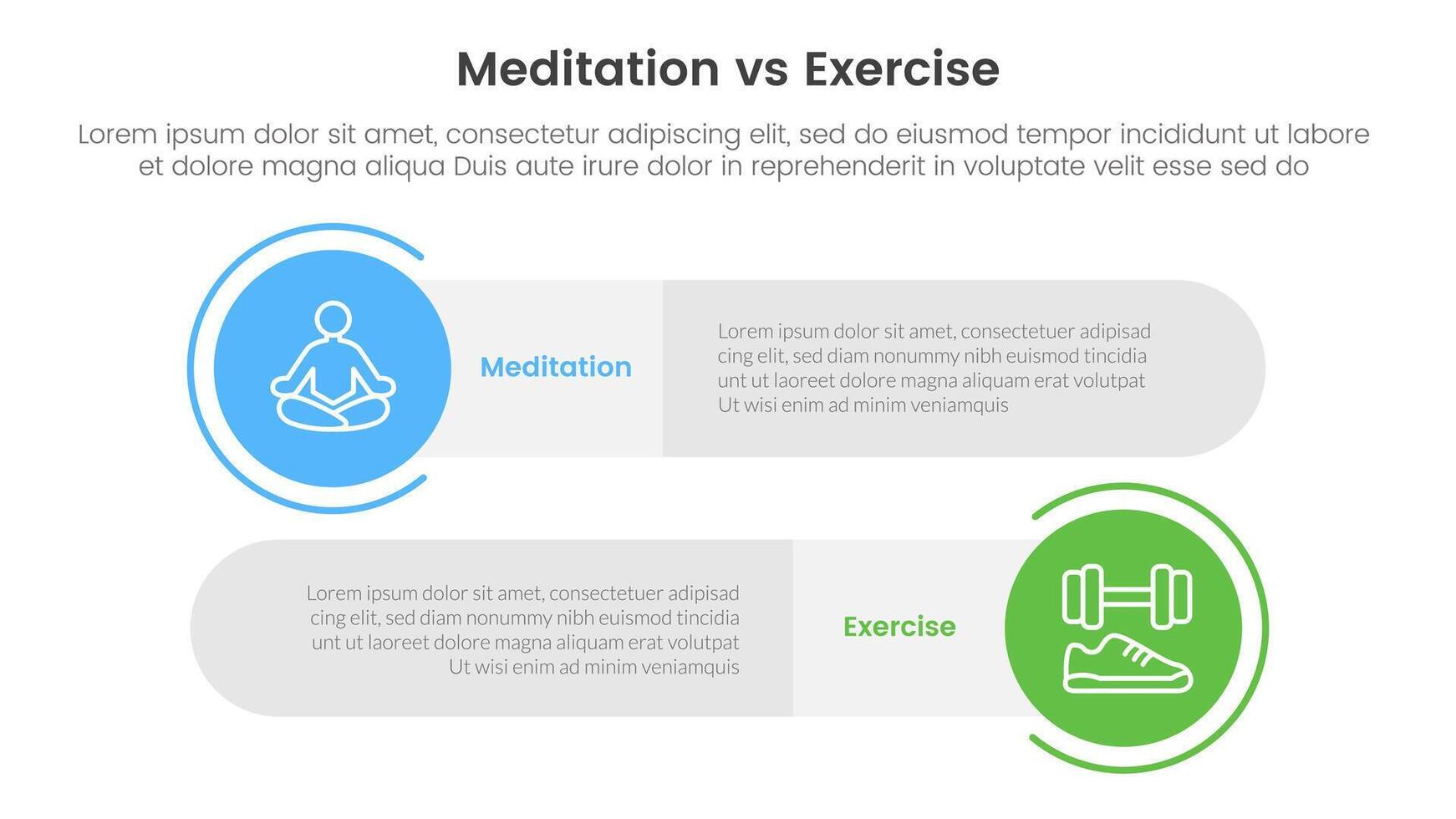 Meditation vs Exercise

Lorem ipsum dolor sit amet, consectetur adipiscing elit, sed do eiusmod tempor incididunt ut labore et dolore magna aliqua Duis aute irure dolor in reprehenderit in voluptate velit esse sed do

Meditation

Lorem ipsum dolor sit amet, consectetuer adipisad cing elit, sed diam nonummy nibh euismod tincidia unt ut laoreet dolore magna aliquam erat volutpat Ut wisi enim ad minim veniamquis

Lorem ipsum dolor sit amet, consectetuer adipisad cing elit, sed diam nonummy nibh euismod tincidia unt ut laoreet dolore magna aliquam erat volutpat Ut wisi enim ad minim veniamquis

Exercise