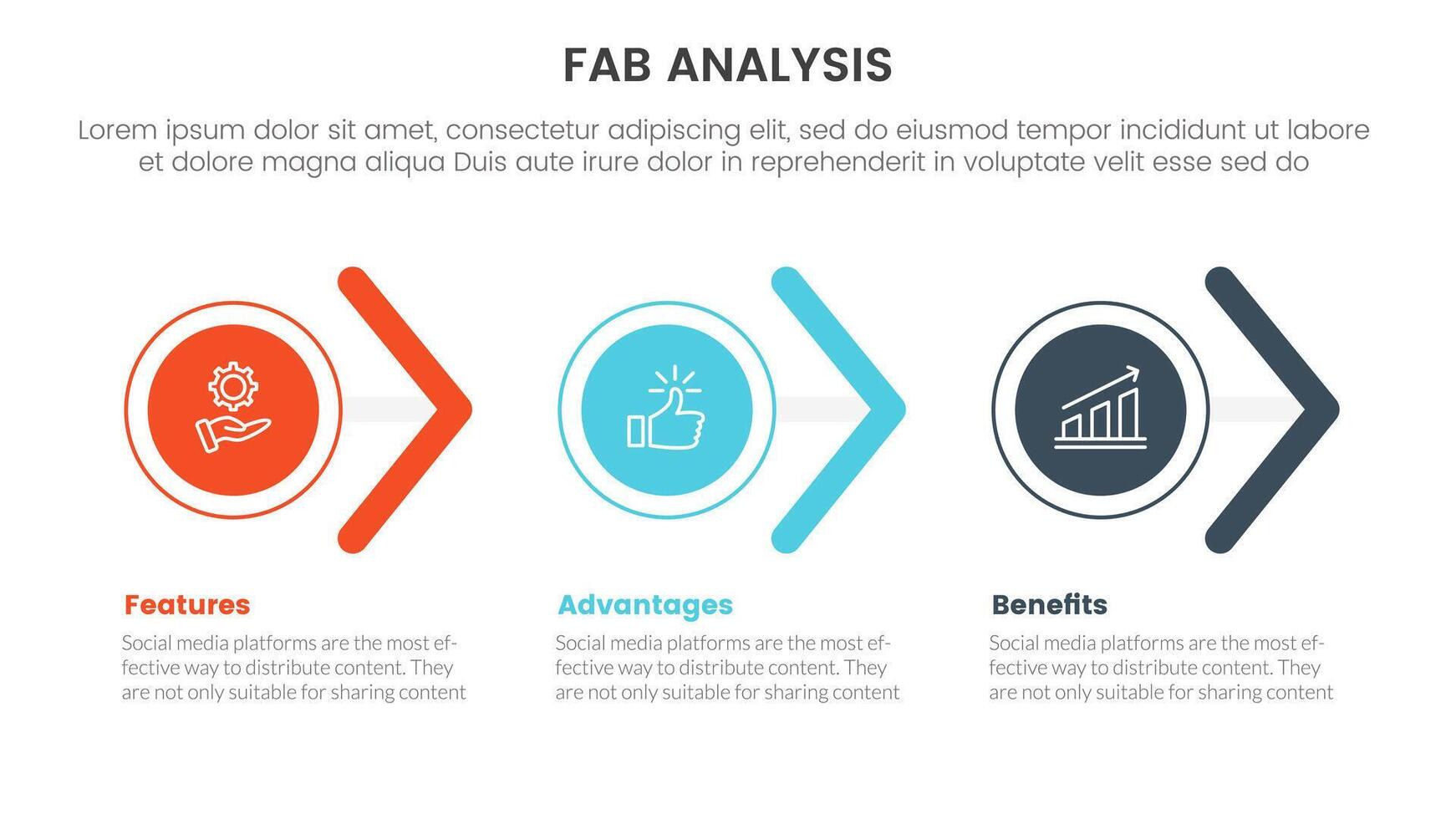 FAB ANALYSIS

Lorem ipsum dolor sit amet, consectetur adipiscing elit, sed do eiusmod tempor incididunt ut labore et dolore magna aliqua Duis aute irure dolor in reprehenderit in voluptate velit esse sed do

Features

Social media platforms are the most effective way to distribute content. They are not only suitable for sharing content

Advantages

Social media platforms are the most effective way to distribute content. They are not only suitable for sharing content

Benefits

Social media platforms are the most effective way to distribute content. They are not only suitable for sharing content