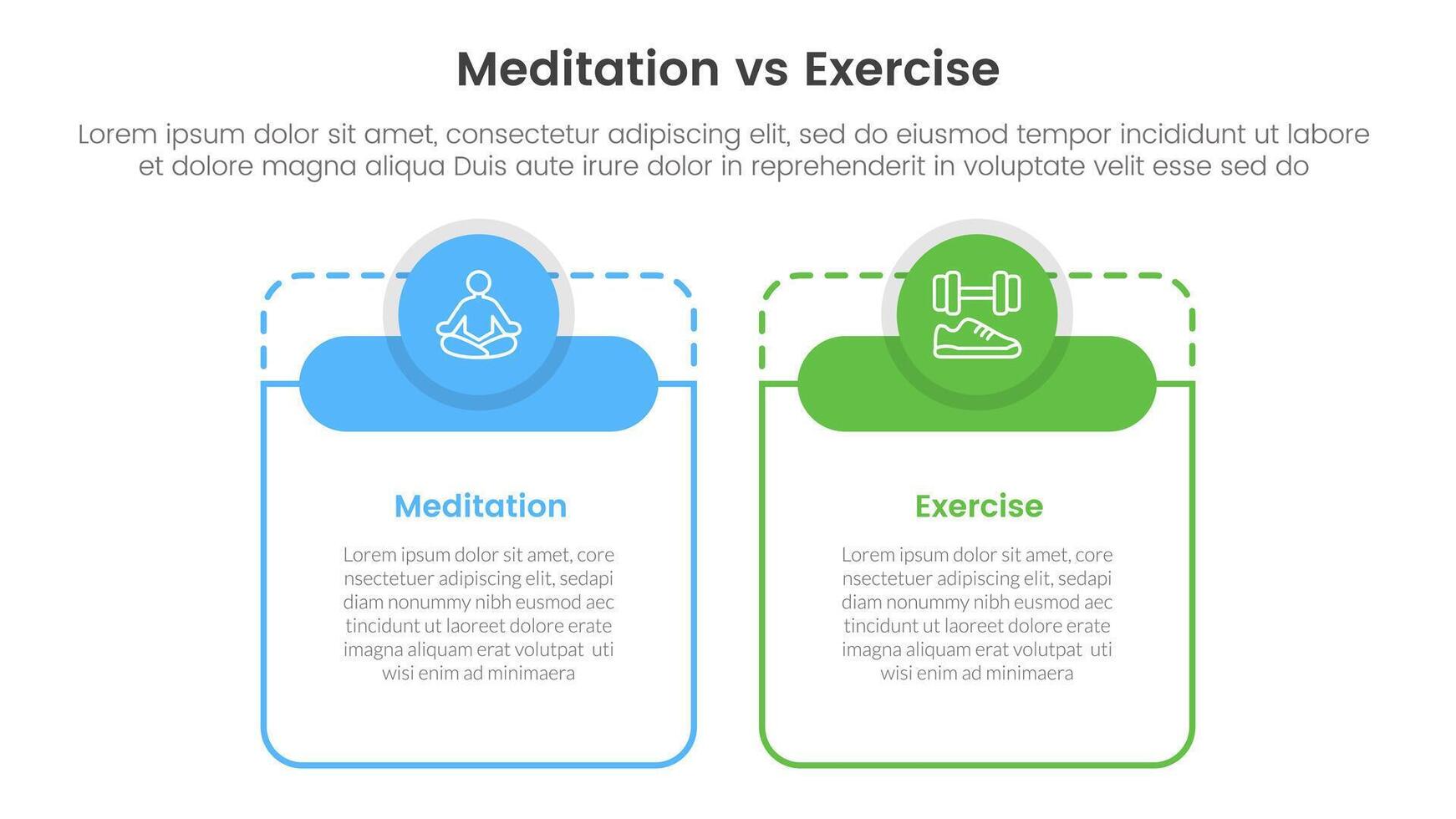 Meditation vs Exercise

Lorem ipsum dolor sit amet, consectetur adipiscing elit, sed do eiusmod tempor incididunt ut labore et dolore magna aliqua Duis aute irure dolor in reprehenderit in voluptate velit esse sed do

Meditation

Lorem ipsum dolor sit amet, core nsectetuer adipiscing elit, sedapi diam nonummy nibh eusmod aec tincidunt ut laoreet dolore erate imagna aliquam erat volutpat uti wisi enim ad minimaera

Exercise

Lorem ipsum dolor sit amet, core nsectetuer adipiscing elit, sedapi diam nonummy nibh eusmod aec tincidunt ut laoreet dolore erate imagna aliquam erat volutpat uti wisi enim ad minimaera