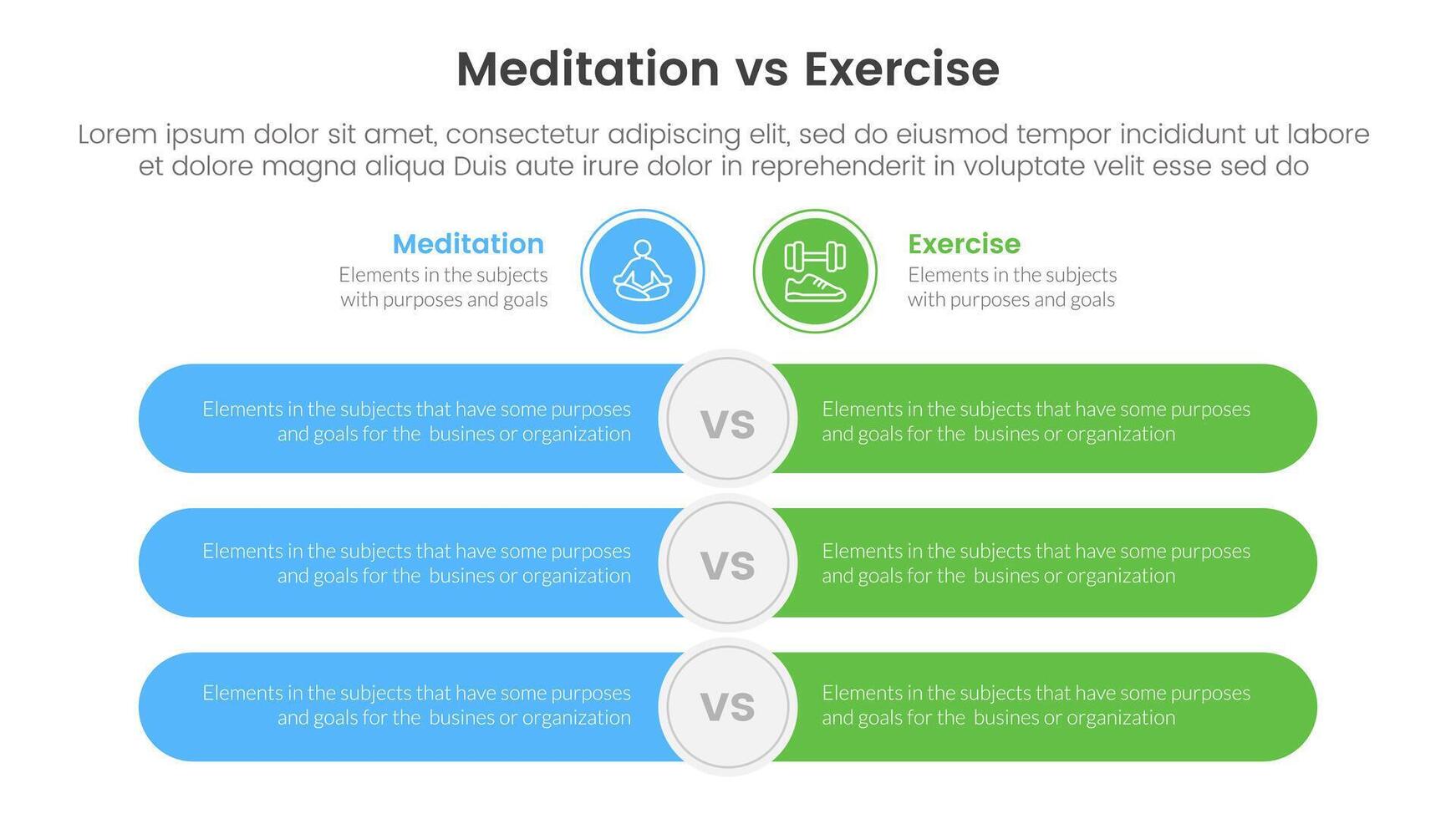 Meditation vs Exercise

Lorem ipsum dolor sit amet, consectetur adipiscing elit, sed do eiusmod tempor incididunt ut labore et dolore magna aliqua Duis aute irure dolor in reprehenderit in voluptate velit esse sed do

Meditation
Elements in the subjects with purposes and goals

Exercise
Elements in the subjects with purposes and goals

Elements in the subjects that have some purposes and goals for the busines or organization

VS

Elements in the subjects that have some purposes and goals for the busines or organization

Elements in the subjects that have some purposes and goals for the busines or organization

VS

Elements in the subjects that have some purposes and goals for the busines or organization

Elements in the subjects that have some purposes and goals for the busines or organization

VS

Elements in the subjects that have some purposes and goals for the busines or organization