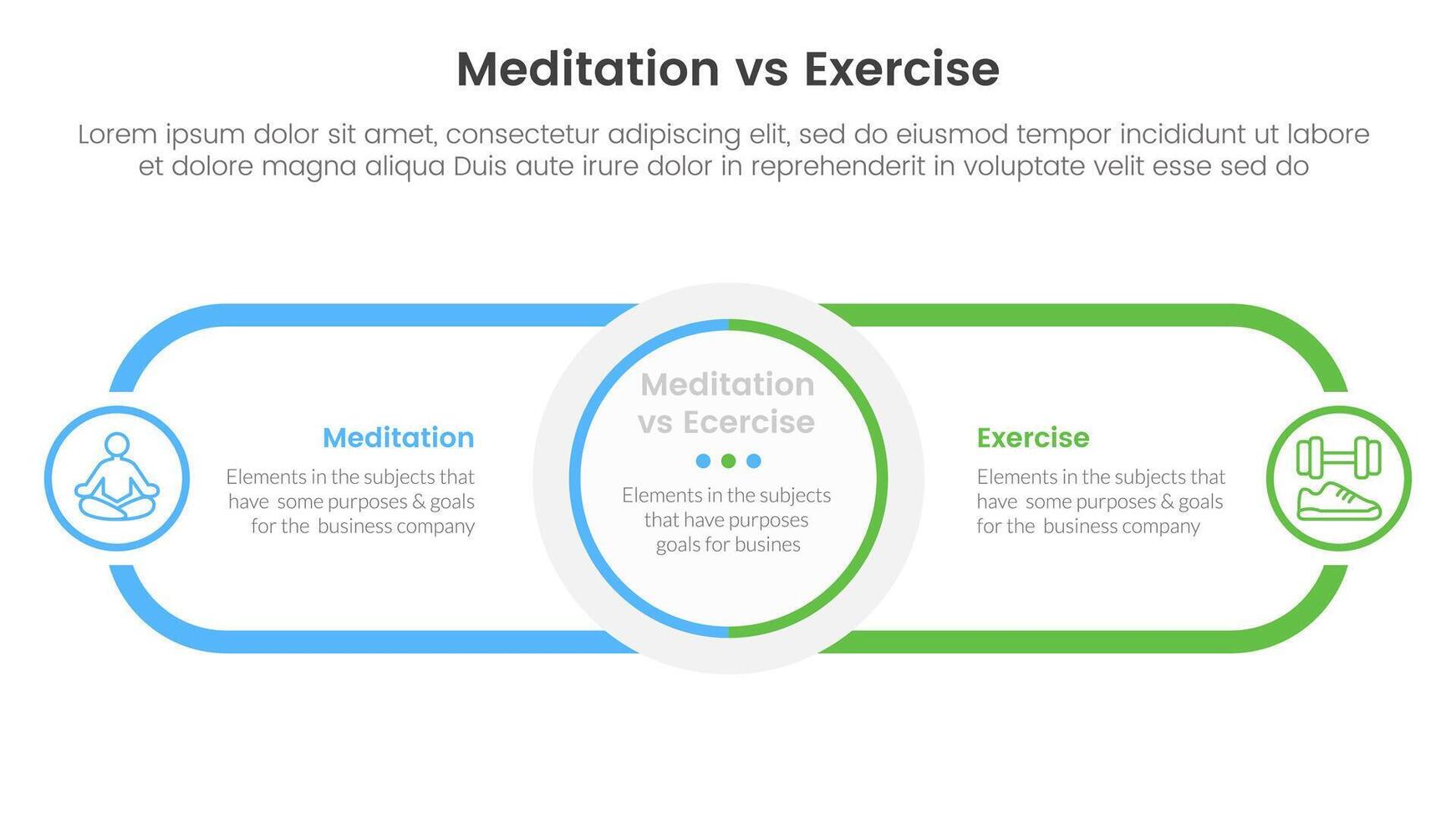 Meditation vs Exercise

Lorem ipsum dolor sit amet, consectetur adipiscing elit, sed do eiusmod tempor incididunt ut labore et dolore magna aliqua Duis aute irure dolor in reprehenderit in voluptate velit esse sed do

Meditation

Elements in the subjects that have some purposes & goals for the business company

Meditation vs Ecercise

Elements in the subjects that have purposes goals for busines

Exercise

Elements in the subjects that have some purposes & goals for the business company