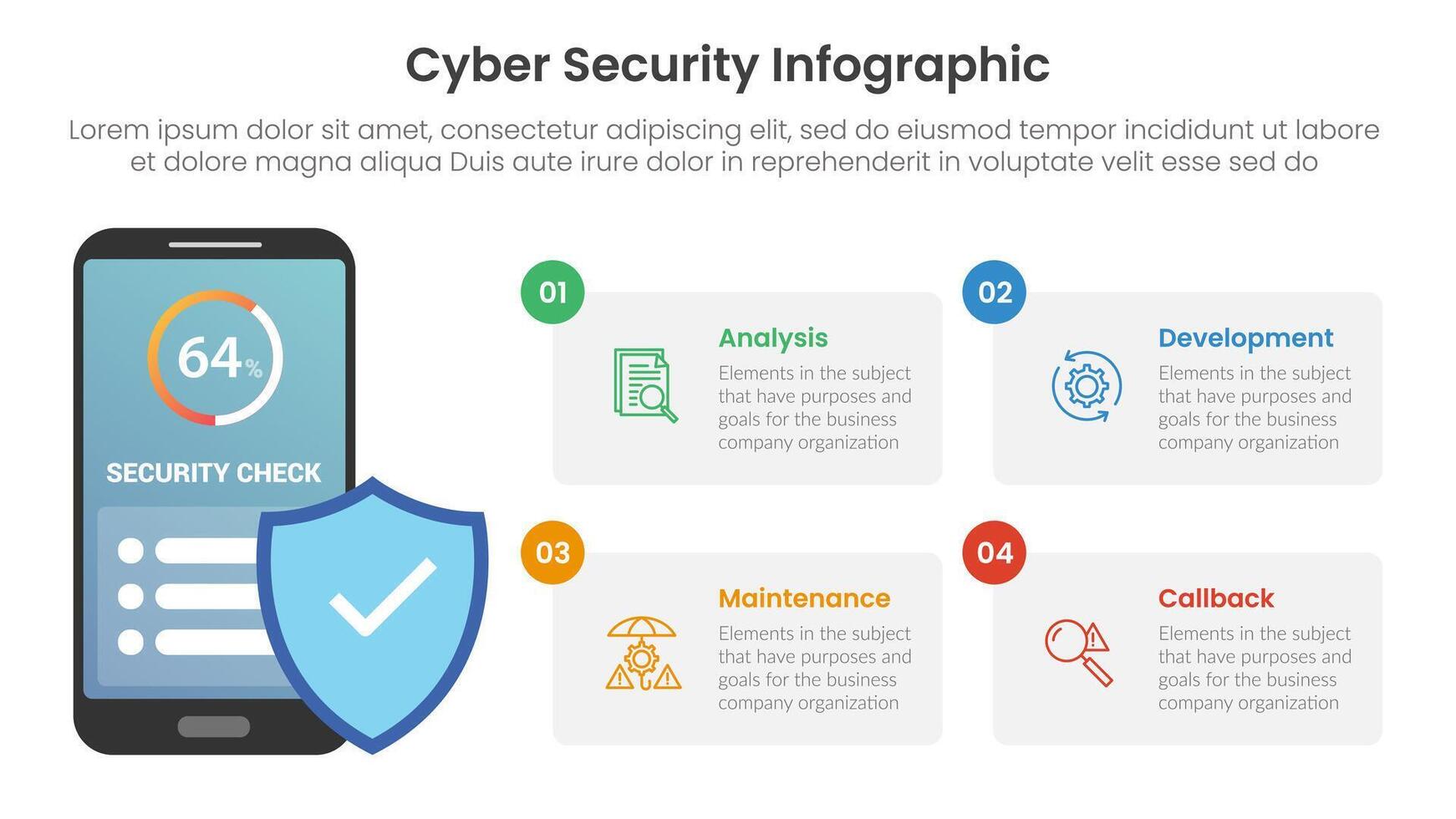 Cyber Security Infographic

Lorem ipsum dolor sit amet, consectetur adipiscing elit, sed do eiusmod tempor incididunt ut labore et dolore magna aliqua Duis aute irure dolor in reprehenderit in voluptate velit esse sed do

64%

SECURITY CHECK

01

Analysis

Elements in the subject that have purposes and goals for the business company organization

02

Development

Elements in the subject that have purposes and goals for the business company organization

03

Maintenance

Elements in the subject that have purposes and goals for the business company organization

04

Callback

Elements in the subject that have purposes and goals for the business company organization