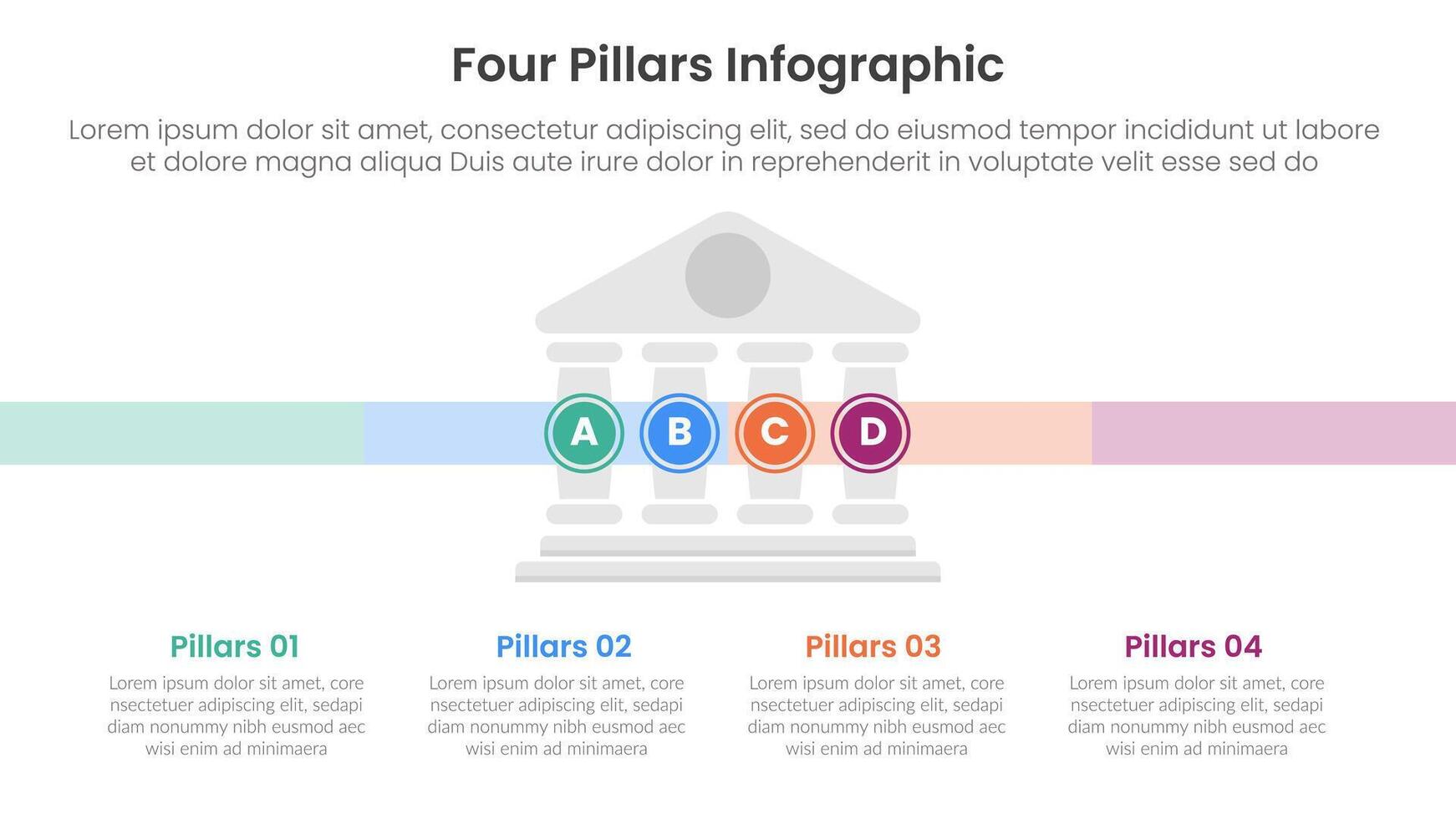 Four Pillars Infographic

Lorem ipsum dolor sit amet, consectetur adipiscing elit, sed do eiusmod tempor incididunt ut labore et dolore magna aliqua Duis aute irure dolor in reprehenderit in voluptate velit esse sed do

A

B

C

D

Pillars 01

Lorem ipsum dolor sit amet, core nsectetuer adipiscing elit, sedapi diam nonummy nibh eusmod aec wisi enim ad minimaera

Pillars 02

Lorem ipsum dolor sit amet, core nsectetuer adipiscing elit, sedapi diam nonummy nibh eusmod aec wisi enim ad minimaera

Pillars 03

Lorem ipsum dolor sit amet, core nsectetuer adipiscing elit, sedapi diam nonummy nibh eusmod aec wisi enim ad minimaera

Pillars 04

Lorem ipsum dolor sit amet, core nsectetuer adipiscing elit, sedapi diam nonummy nibh eusmod aec wisi enim ad minimaera