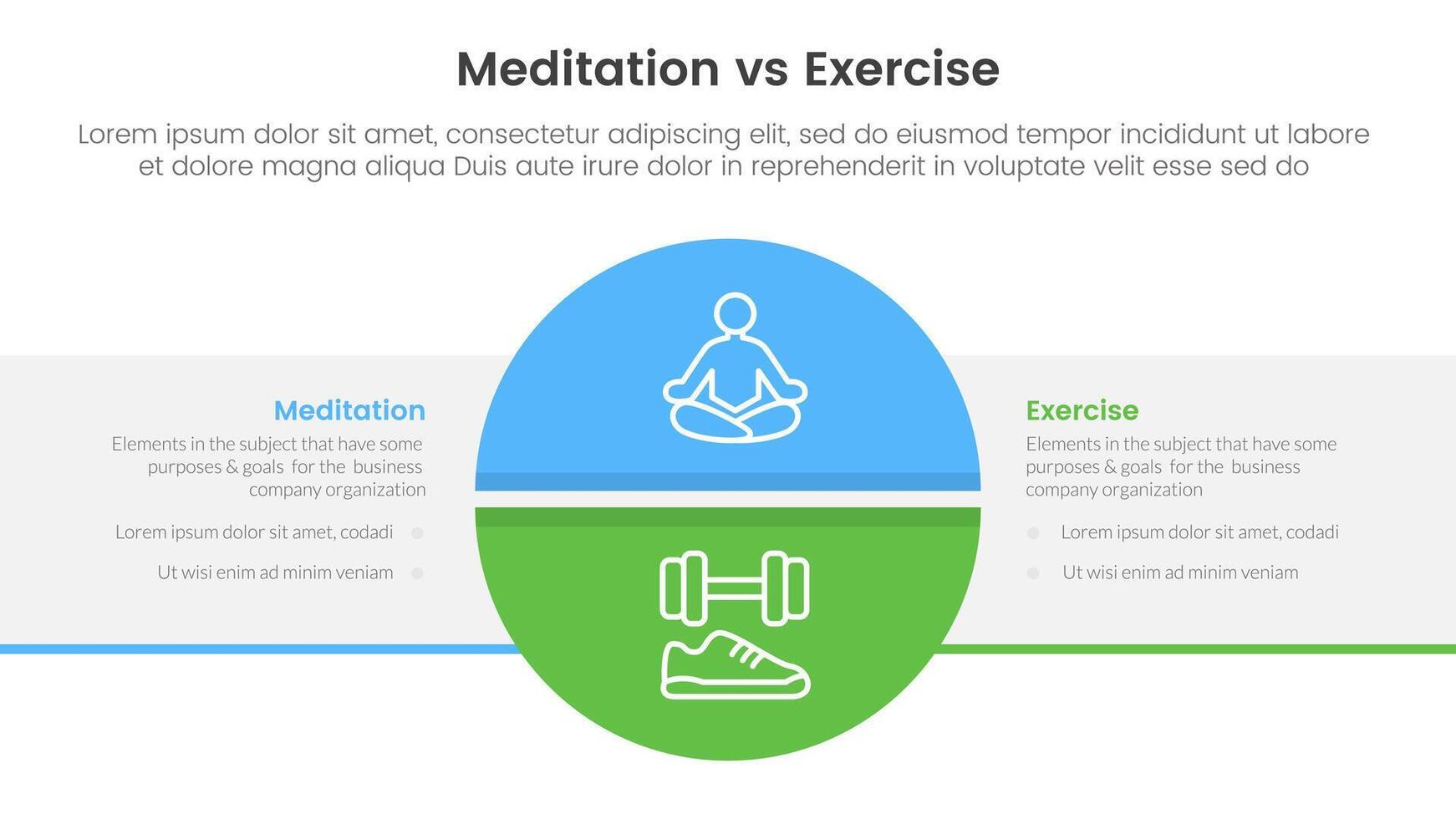 Meditation vs Exercise

Lorem ipsum dolor sit amet, consectetur adipiscing elit, sed do eiusmod tempor incididunt ut labore et dolore magna aliqua Duis aute irure dolor in reprehenderit in voluptate velit esse sed do

Meditation

Elements in the subject that have some purposes & goals for the business company organization

Lorem ipsum dolor sit amet, codadi

Ut wisi enim ad minim veniam

Exercise

Elements in the subject that have some purposes & goals for the business company organization

Lorem ipsum dolor sit amet, codadi

Ut wisi enim ad minim veniam