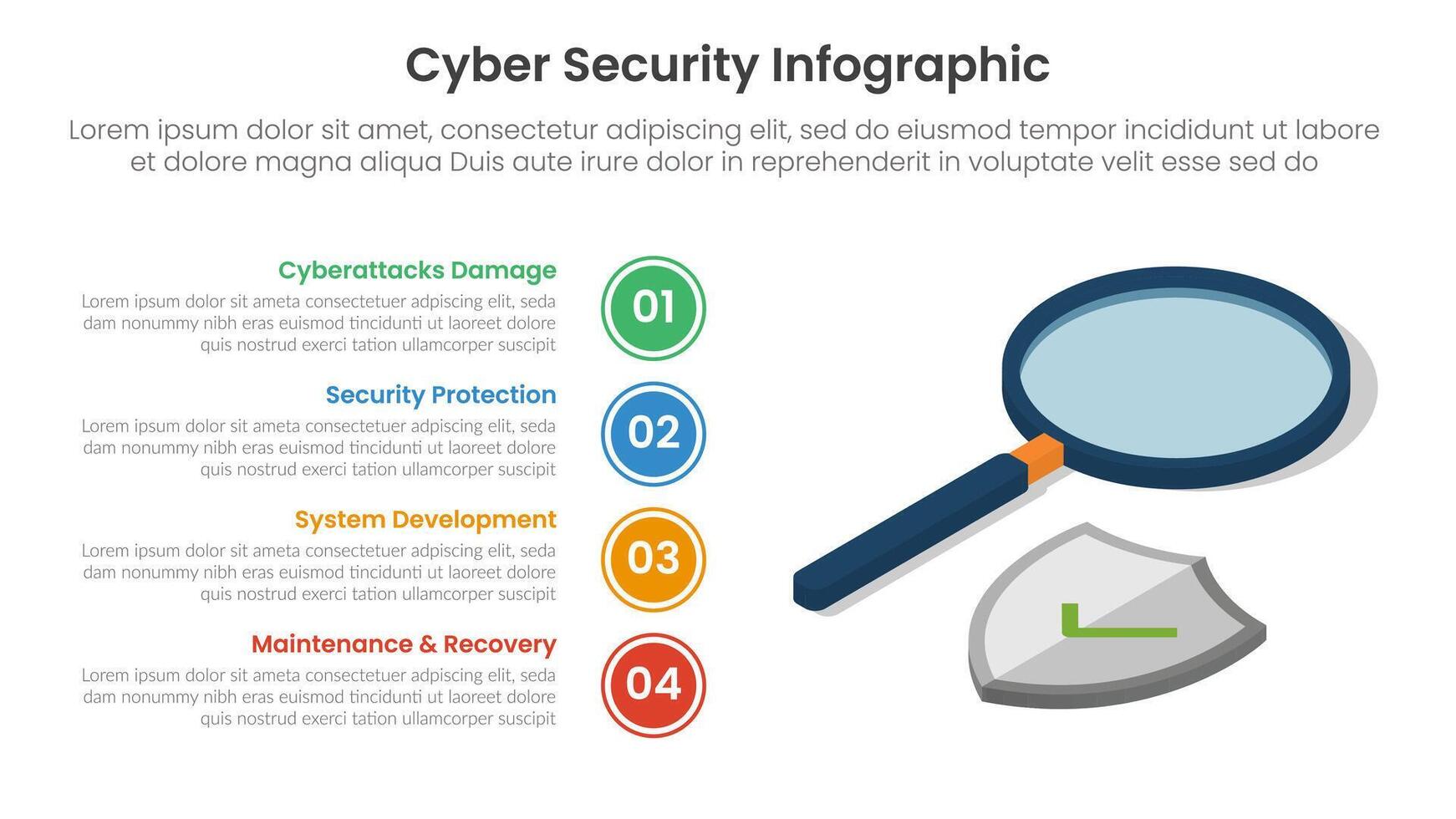 Cyber Security Infographic

Lorem ipsum dolor sit amet, consectetur adipiscing elit, sed do eiusmod tempor incididunt ut labore et dolore magna aliqua Duis aute irure dolor in reprehenderit in voluptate velit esse sed do

Cyberattacks Damage
Lorem ipsum dolor sit ameta consectetuer adpiscing elit, seda dam nonummy nibh eras euismod tincidunti ut laoreet dolore quis nostrud exerci tation ullamcorper suscipit

01

Security Protection
Lorem ipsum dolor sit ameta consectetuer adpiscing elit, seda dam nonummy nibh eras euismod tincidunti ut laoreet dolore quis nostrud exerci tation ullamcorper suscipit

02

System Development
Lorem ipsum dolor sit ameta consectetuer adpiscing elit, seda dam nonummy nibh eras euismod tincidunti ut laoreet dolore quis nostrud exerci tation ullamcorper suscipit

03

Maintenance & Recovery
Lorem ipsum dolor sit ameta consectetuer adpiscing elit, seda dam nonummy nibh eras euismod tincidunti ut laoreet dolore quis nostrud exerci tation ullamcorper suscipit

04