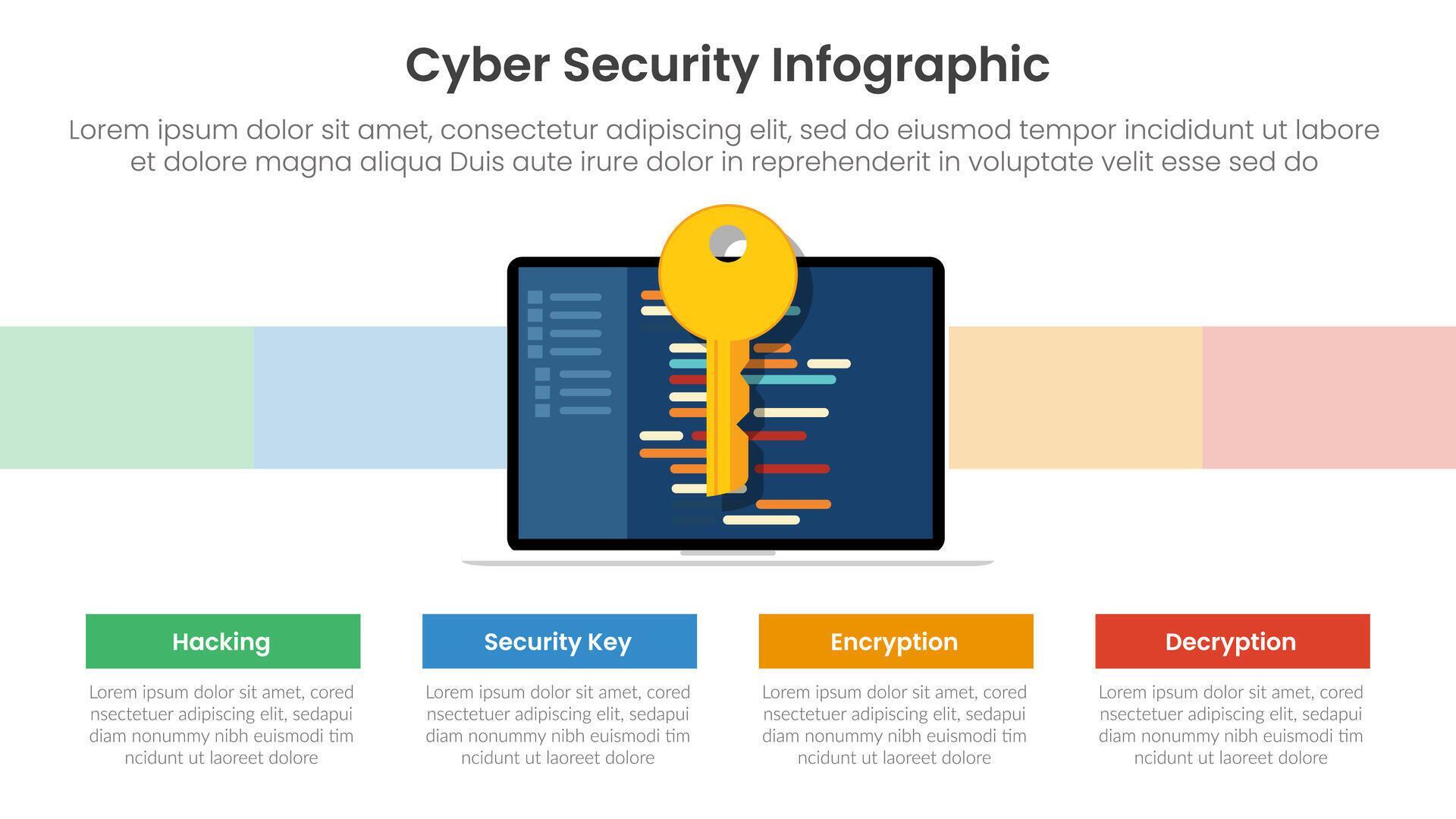 Cyber Security Infographic

Lorem ipsum dolor sit amet, consectetur adipiscing elit, sed do eiusmod tempor incididunt ut labore et dolore magna aliqua Duis aute irure dolor in reprehenderit in voluptate velit esse sed do

Hacking

Lorem ipsum dolor sit amet, cored nsectetuer adipiscing elit, sedapui diam nonummy nibh euismodi tim ncidunt ut laoreet dolore

Security Key

Lorem ipsum dolor sit amet, cored nsectetuer adipiscing elit, sedapui diam nonummy nibh euismodi tim ncidunt ut laoreet dolore

Encryption

Lorem ipsum dolor sit amet, cored nsectetuer adipiscing elit, sedapui diam nonummy nibh euismodi tim ncidunt ut laoreet dolore

Decryption

Lorem ipsum dolor sit amet, cored nsectetuer adipiscing elit, sedapui diam nonummy nibh euismodi tim ncidunt ut laoreet dolore