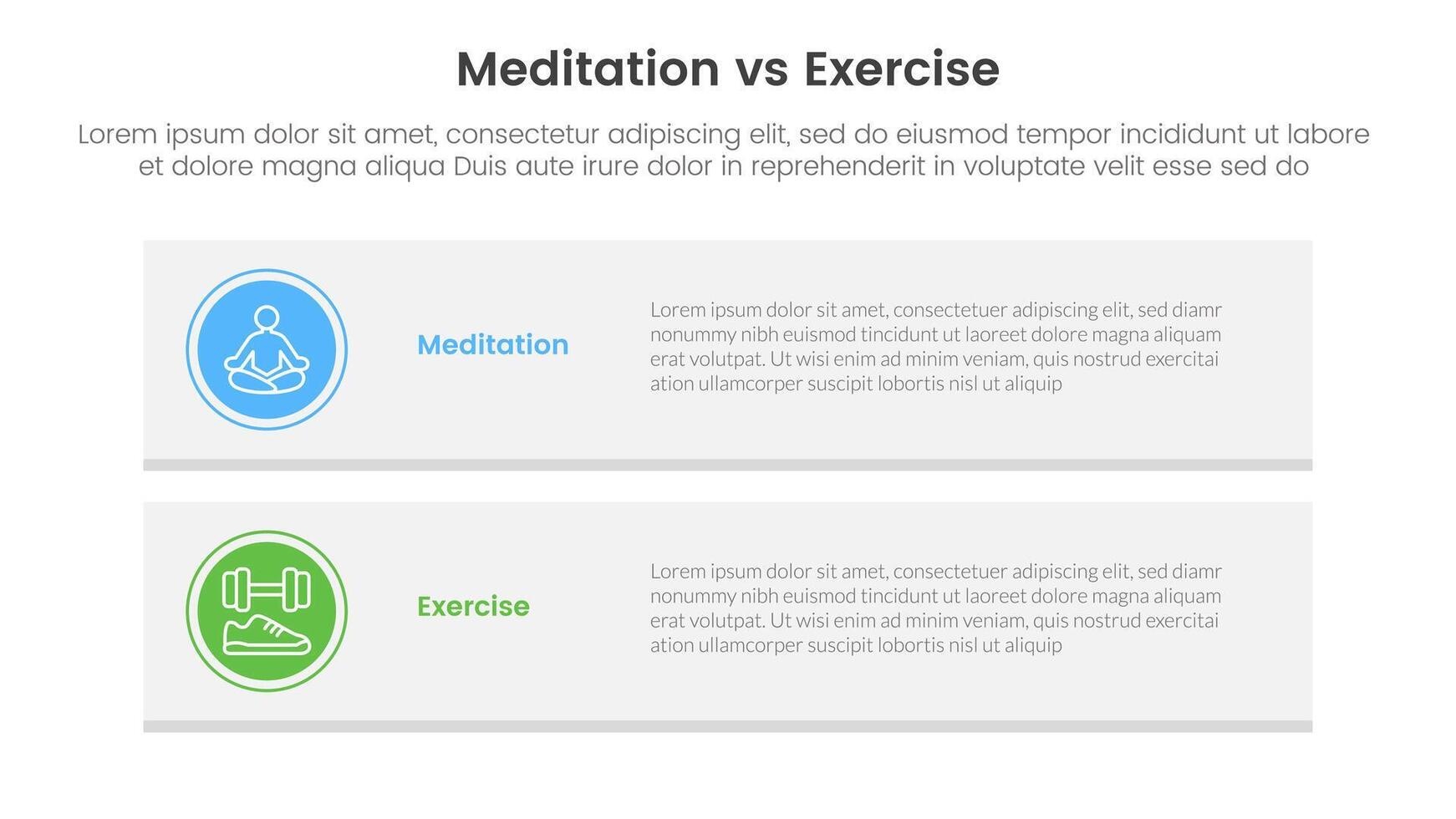 Meditation vs Exercise

Lorem ipsum dolor sit amet, consectetur adipiscing elit, sed do eiusmod tempor incididunt ut labore et dolore magna aliqua Duis aute irure dolor in reprehenderit in voluptate velit esse sed do

Meditation

Lorem ipsum dolor sit amet, consectetuer adipiscing elit, sed diamr nonummy nibh euismod tincidunt ut laoreet dolore magna aliquam erat volutpat. Ut wisi enim ad minim veniam, quis nostrud exercitai ation ullamcorper suscipit lobortis nisl ut aliquip

Exercise

Lorem ipsum dolor sit amet, consectetuer adipiscing elit, sed diamr nonummy nibh euismod tincidunt ut laoreet dolore magna aliquam erat volutpat. Ut wisi enim ad minim veniam, quis nostrud exercitai ation ullamcorper suscipit lobortis nisl ut aliquip