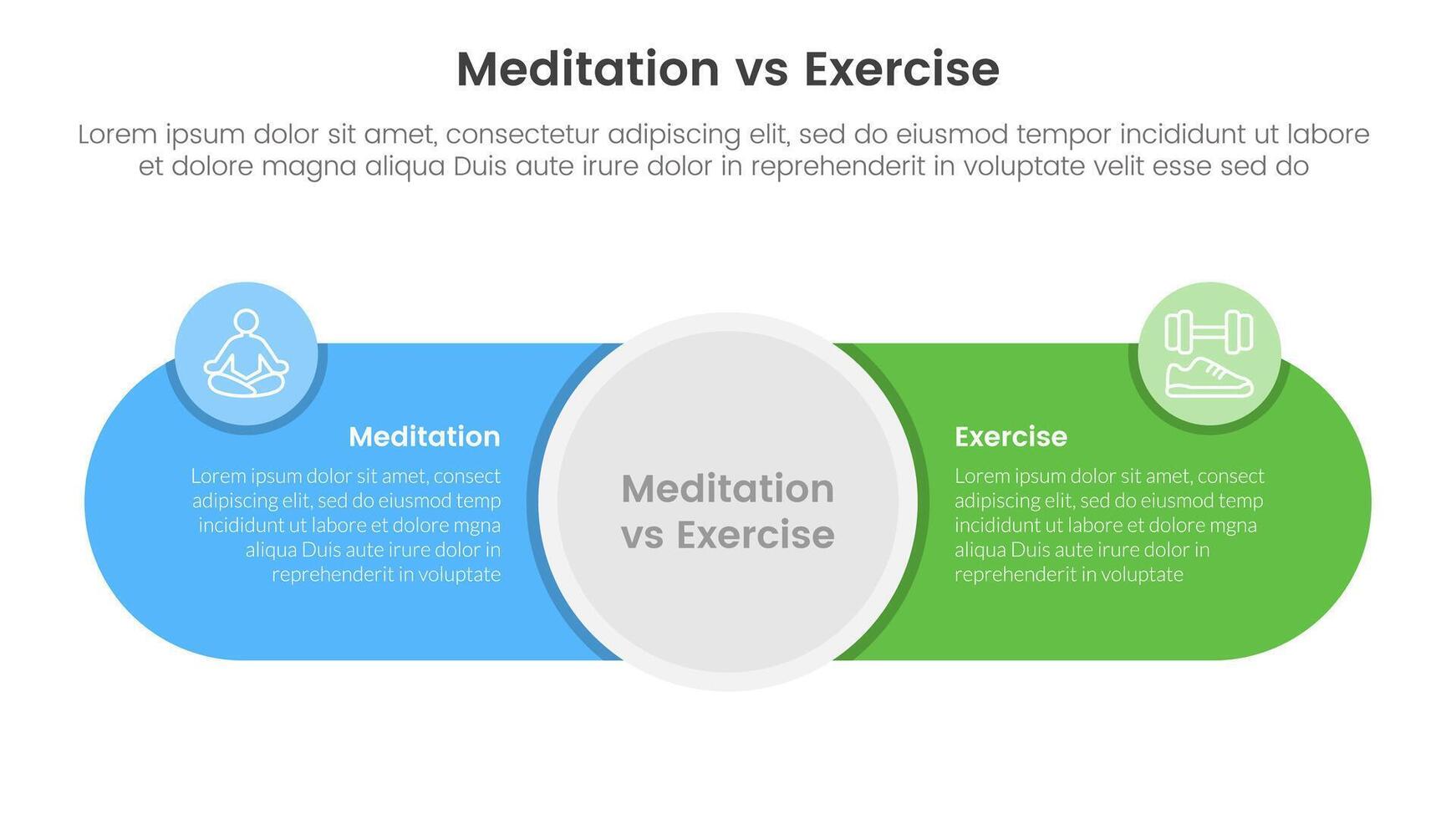 Meditation vs Exercise

Lorem ipsum dolor sit amet, consectetur adipiscing elit, sed do eiusmod tempor incididunt ut labore et dolore magna aliqua Duis aute irure dolor in reprehenderit in voluptate velit esse sed do

Meditation

Lorem ipsum dolor sit amet, consect adipiscing elit, sed do eiusmod temp incididunt ut labore et dolore mgna aliqua Duis aute irure dolor in reprehenderit in voluptate

Meditation vs Exercise

Exercise

Lorem ipsum dolor sit amet, consect adipiscing elit, sed do eiusmod temp incididunt ut labore et dolore mgna aliqua Duis aute irure dolor in reprehenderit in voluptate