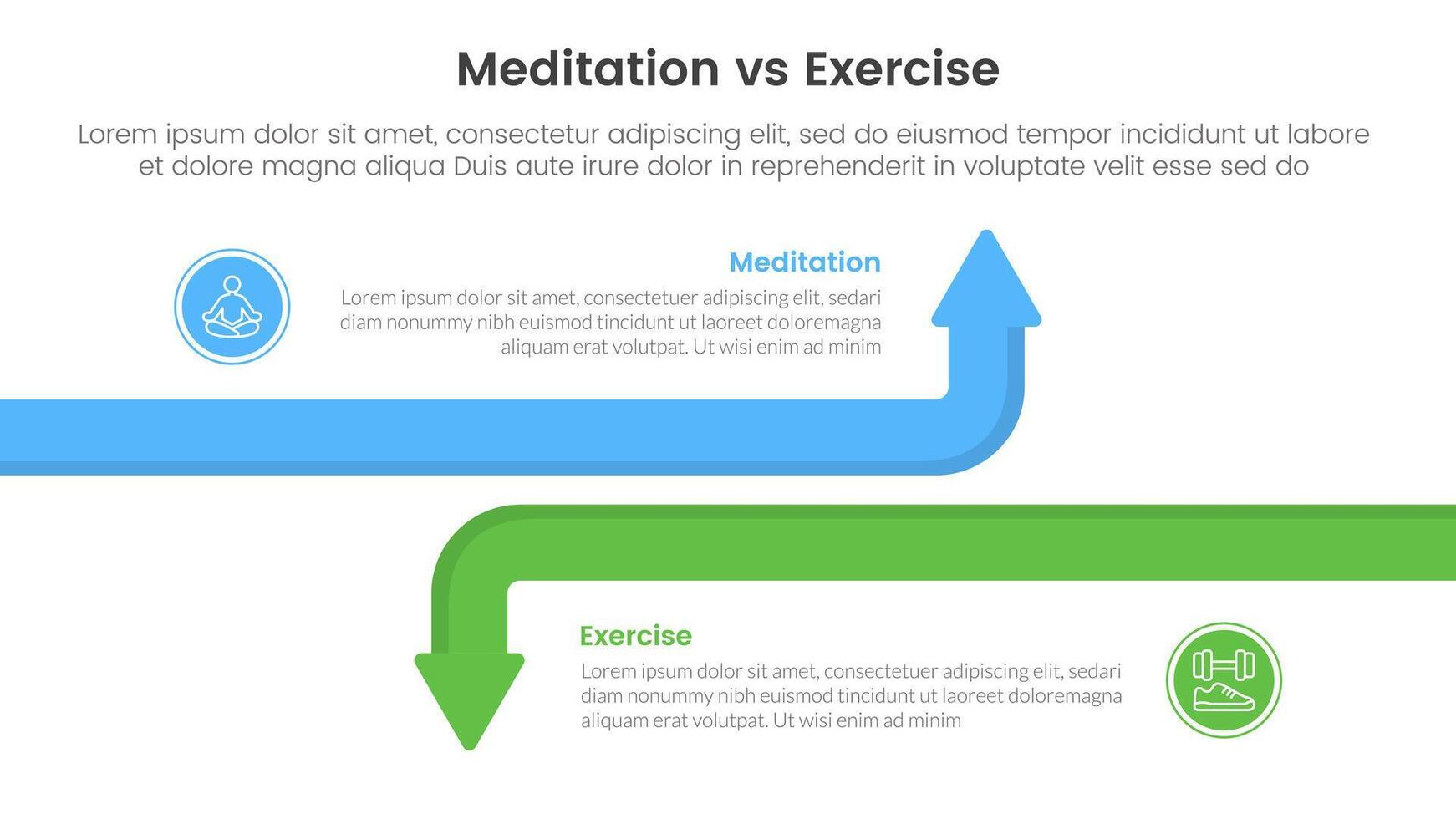 Meditation vs Exercise

Lorem ipsum dolor sit amet, consectetur adipiscing elit, sed do eiusmod tempor incididunt ut labore et dolore magna aliqua Duis aute irure dolor in reprehenderit in voluptate velit esse sed do

Meditation

Lorem ipsum dolor sit amet, consectetuer adipiscing elit, sedari diam nonummy nibh euismod tincidunt ut laoreet doloremagna aliquam erat volutpat. Ut wisi enim ad minim

Exercise

Lorem ipsum dolor sit amet, consectetuer adipiscing elit, sedari diam nonummy nibh euismod tincidunt ut laoreet doloremagna aliquam erat volutpat. Ut wisi enim ad minim