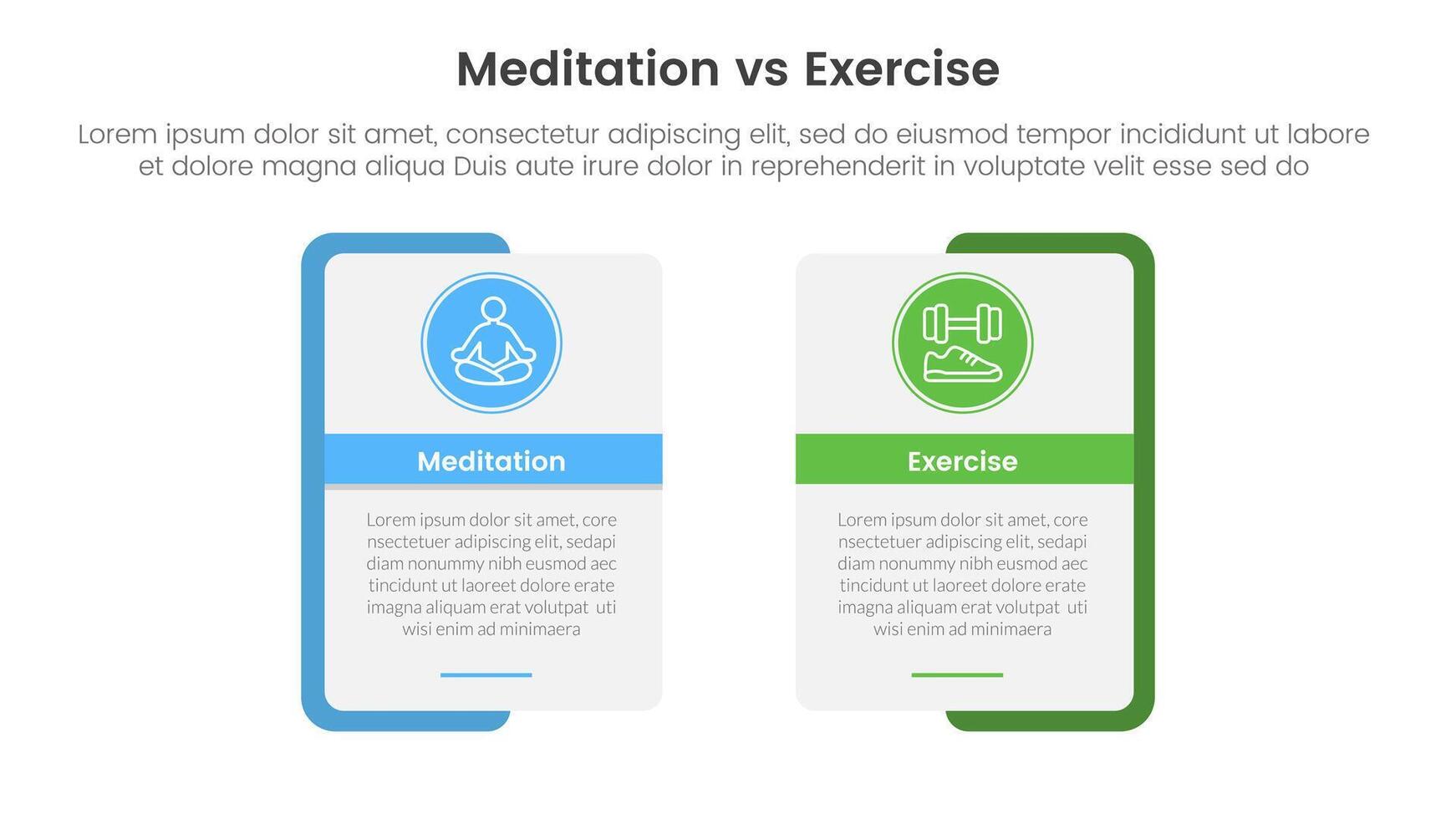 Meditation vs Exercise

Lorem ipsum dolor sit amet, consectetur adipiscing elit, sed do eiusmod tempor incididunt ut labore et dolore magna aliqua Duis aute irure dolor in reprehenderit in voluptate velit esse sed do

Meditation

Lorem ipsum dolor sit amet, core nsectetuer adipiscing elit, sedapi diam nonummy nibh eusmod aec tincidunt ut laoreet dolore erate imagna aliquam erat volutpat uti wisi enim ad minimaera

Exercise

Lorem ipsum dolor sit amet, core nsectetuer adipiscing elit, sedapi diam nonummy nibh eusmod aec tincidunt ut laoreet dolore erate imagna aliquam erat volutpat uti wisi enim ad minimaera