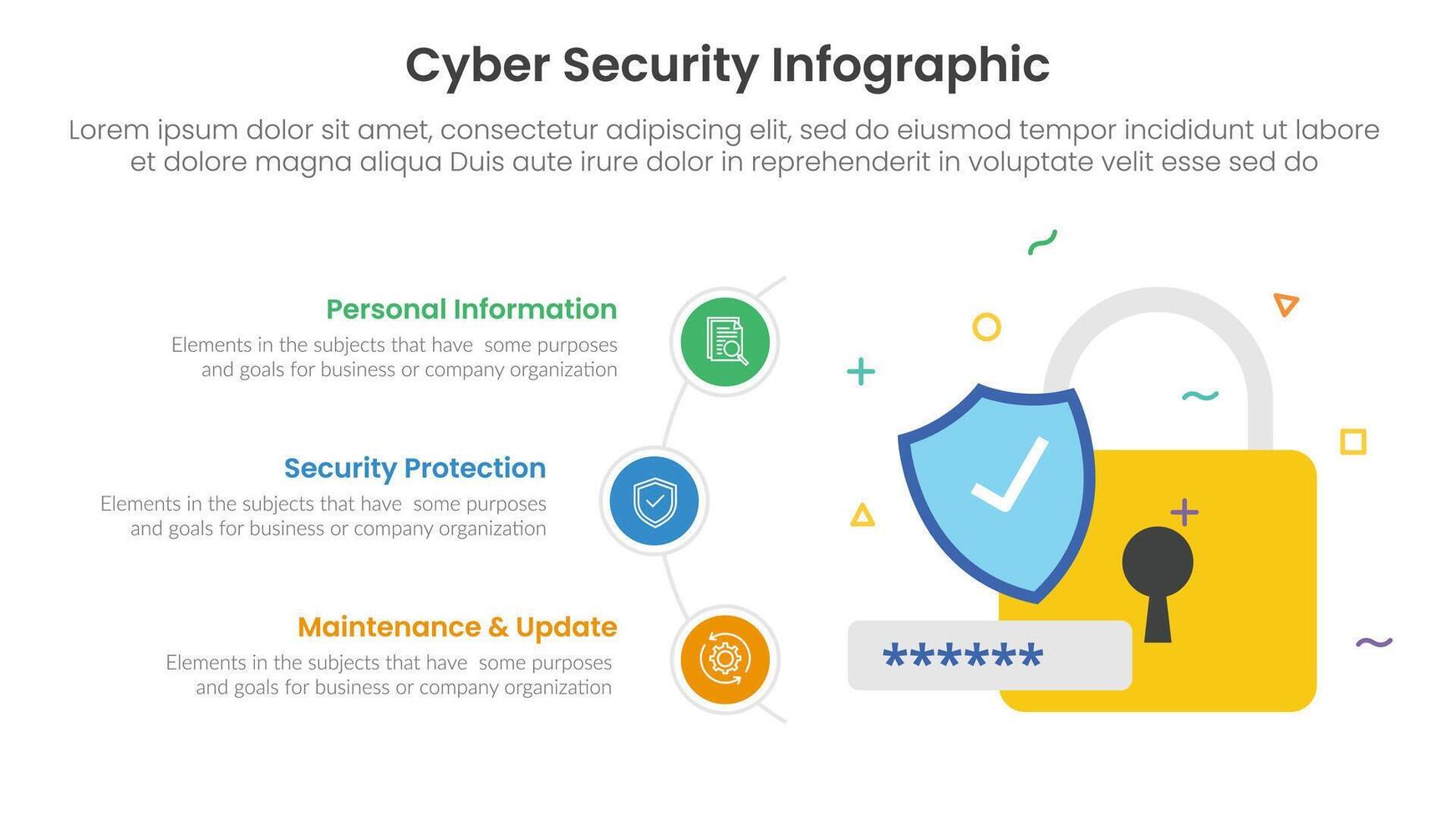 Cyber Security Infographic

Lorem ipsum dolor sit amet, consectetur adipiscing elit, sed do eiusmod tempor incididunt ut labore et dolore magna aliqua Duis aute irure dolor in reprehenderit in voluptate velit esse sed do

Personal Information
Elements in the subjects that have some purposes and goals for business or company organization

Security Protection
Elements in the subjects that have some purposes and goals for business or company organization

Maintenance & Update
Elements in the subjects that have some purposes and goals for business or company organization

******