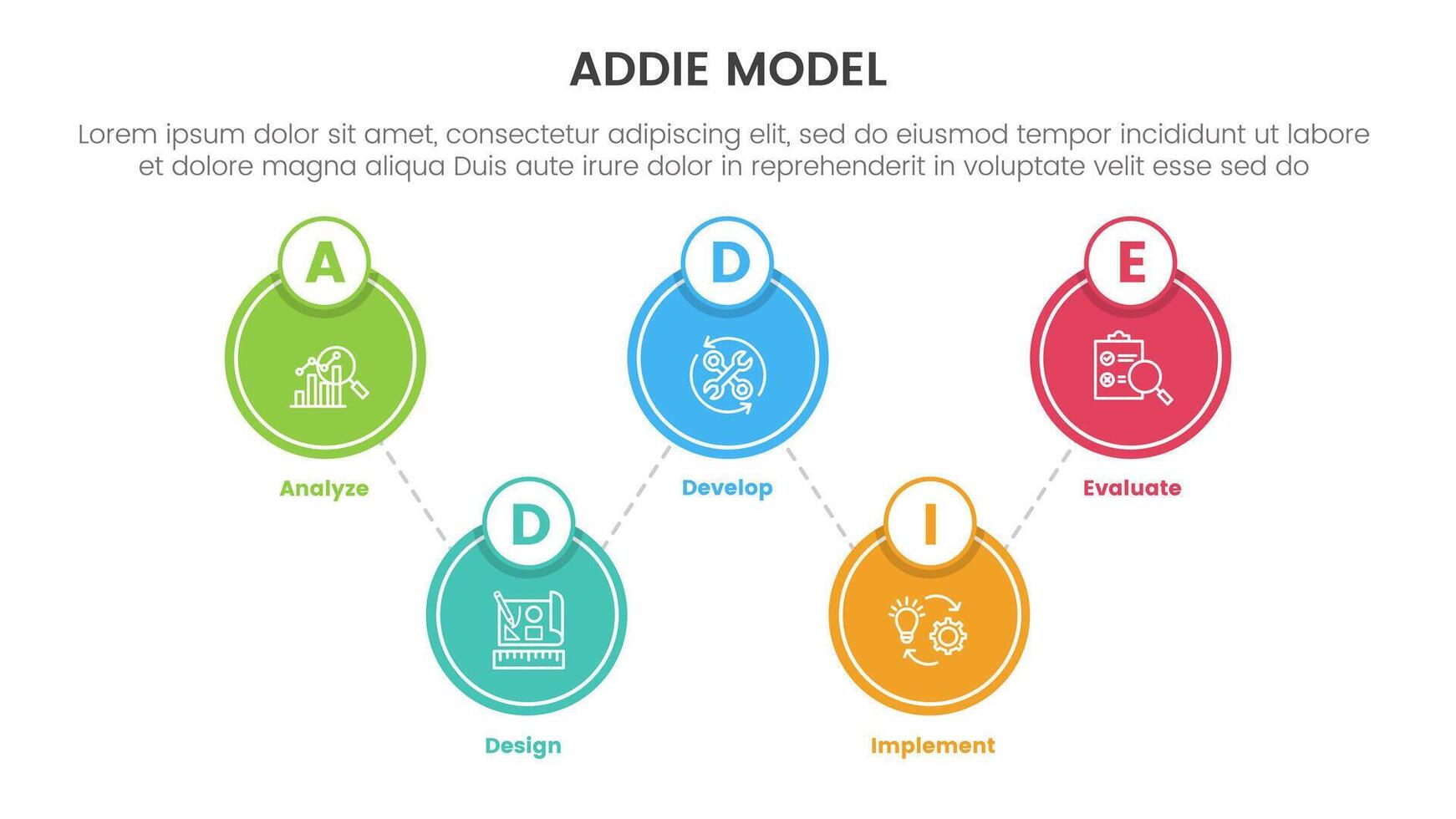 ADDIE MODEL

Lorem ipsum dolor sit amet, consectetur adipiscing elit, sed do eiusmod tempor incididunt ut labore et dolore magna aliqua Duis aute irure dolor in reprehenderit in voluptate velit esse sed do

A

Analyze

D

Design

D

Develop

I

Implement

E

Evaluate