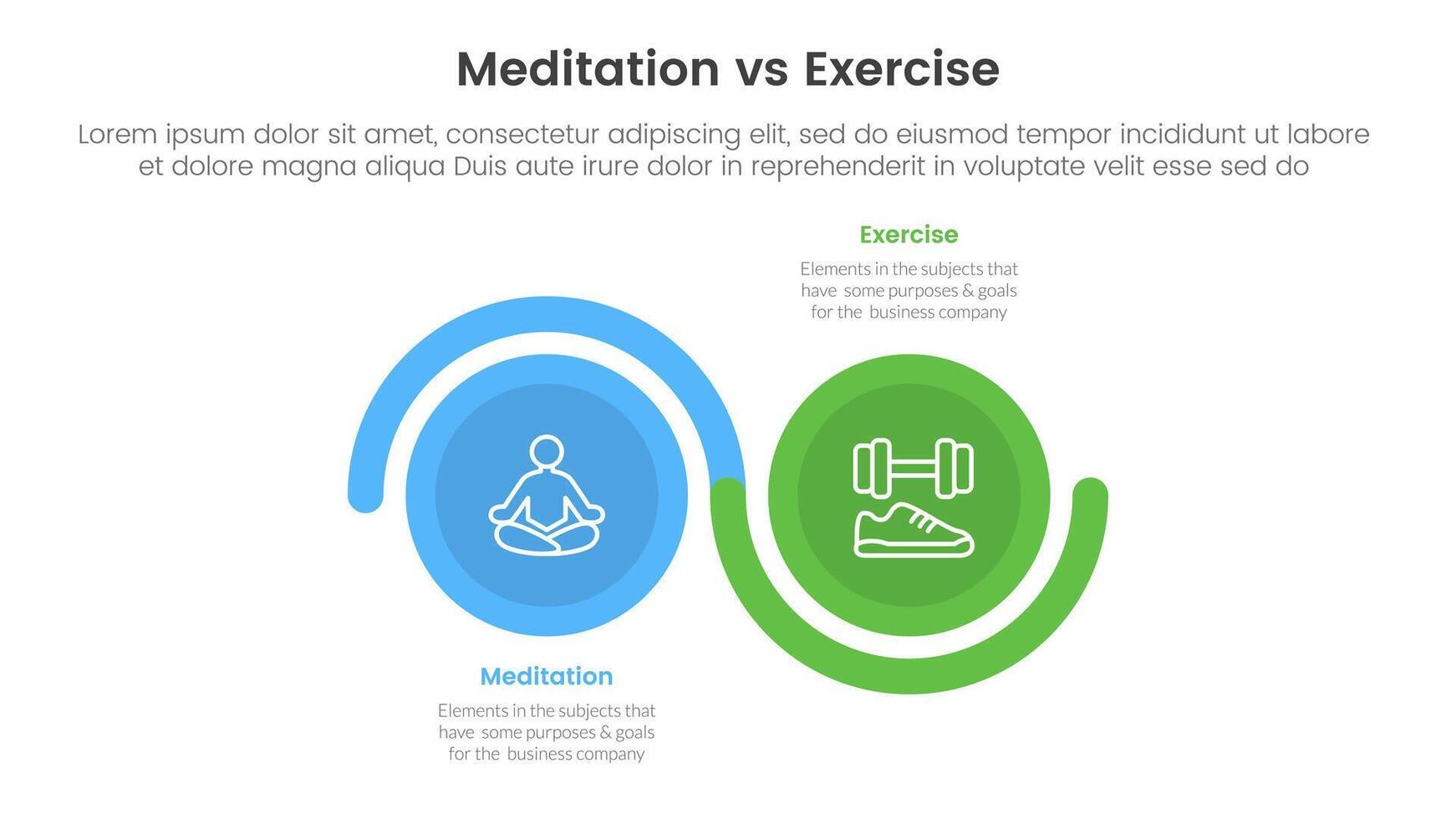 Meditation vs Exercise

Lorem ipsum dolor sit amet, consectetur adipiscing elit, sed do eiusmod tempor incididunt ut labore et dolore magna aliqua Duis aute irure dolor in reprehenderit in voluptate velit esse sed do

Exercise

Elements in the subjects that have some purposes & goals for the business company

Meditation

Elements in the subjects that have some purposes & goals for the business company