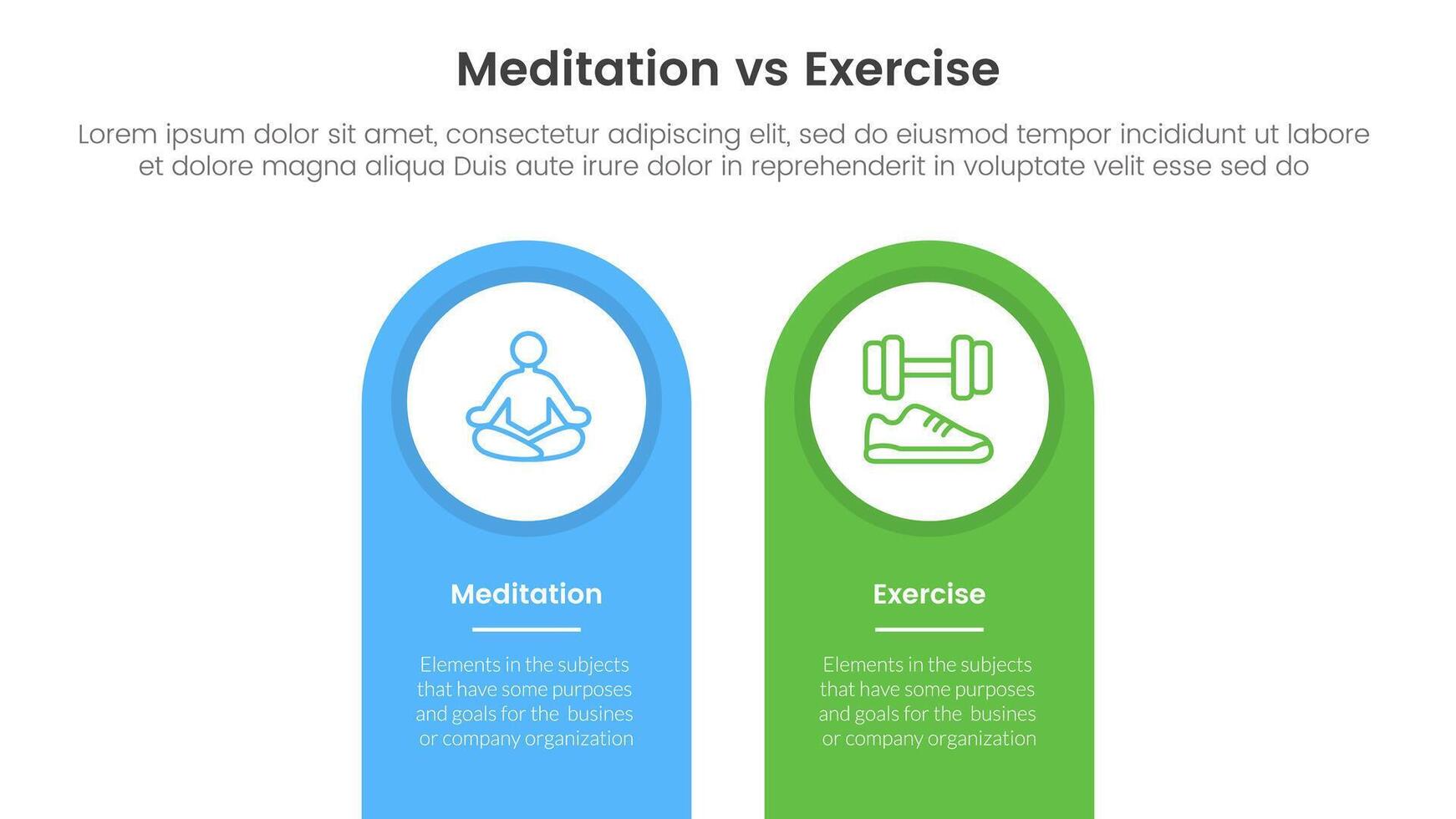 Meditation vs Exercise

Lorem ipsum dolor sit amet, consectetur adipiscing elit, sed do eiusmod tempor incididunt ut labore et dolore magna aliqua Duis aute irure dolor in reprehenderit in voluptate velit esse sed do

Meditation

Elements in the subjects that have some purposes and goals for the busines or company organization

Exercise

Elements in the subjects that have some purposes and goals for the busines or company organization