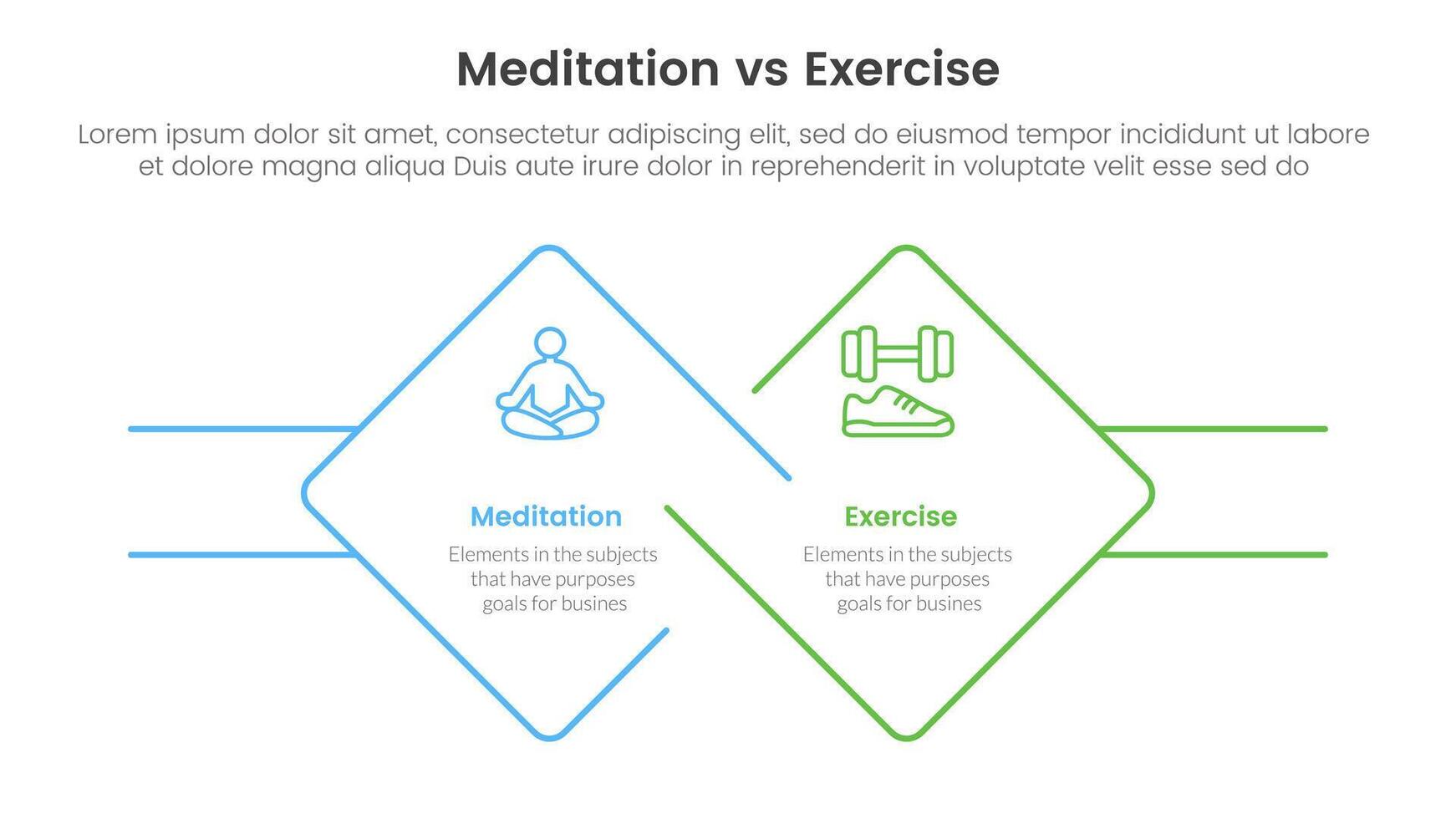 Meditation vs Exercise

Lorem ipsum dolor sit amet, consectetur adipiscing elit, sed do eiusmod tempor incididunt ut labore et dolore magna aliqua Duis aute irure dolor in reprehenderit in voluptate velit esse sed do

Meditation
Elements in the subjects that have purposes goals for busines

Exercise
Elements in the subjects that have purposes goals for busines