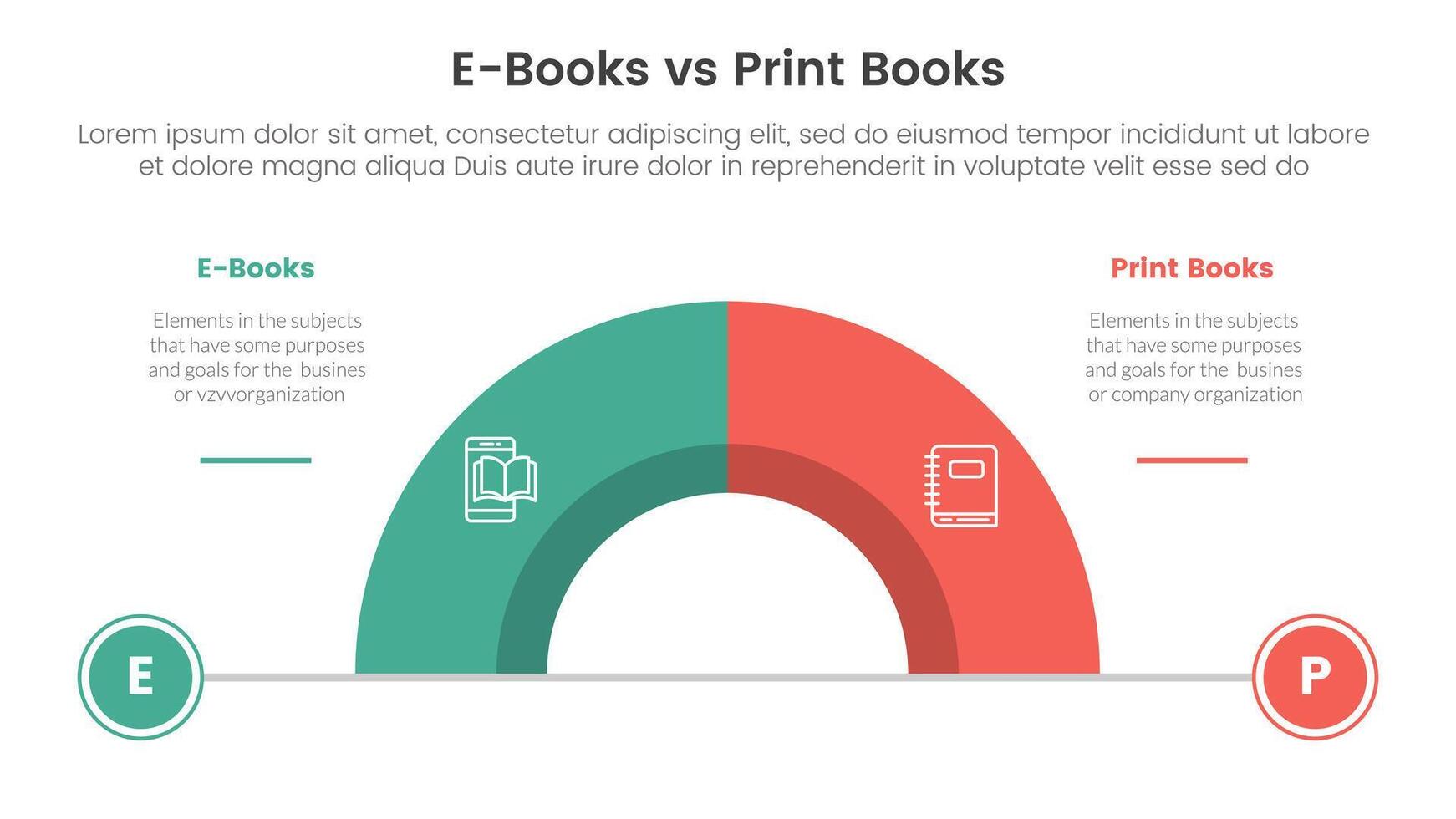 E-Books vs Print Books

Lorem ipsum dolor sit amet, consectetur adipiscing elit, sed do eiusmod tempor incididunt ut labore et dolore magna aliqua Duis aute irure dolor in reprehenderit in voluptate velit esse sed do

E-Books

Elements in the subjects that have some purposes and goals for the busines or vzvvorganization

Print Books

Elements in the subjects that have some purposes and goals for the busines or company organization

E

P