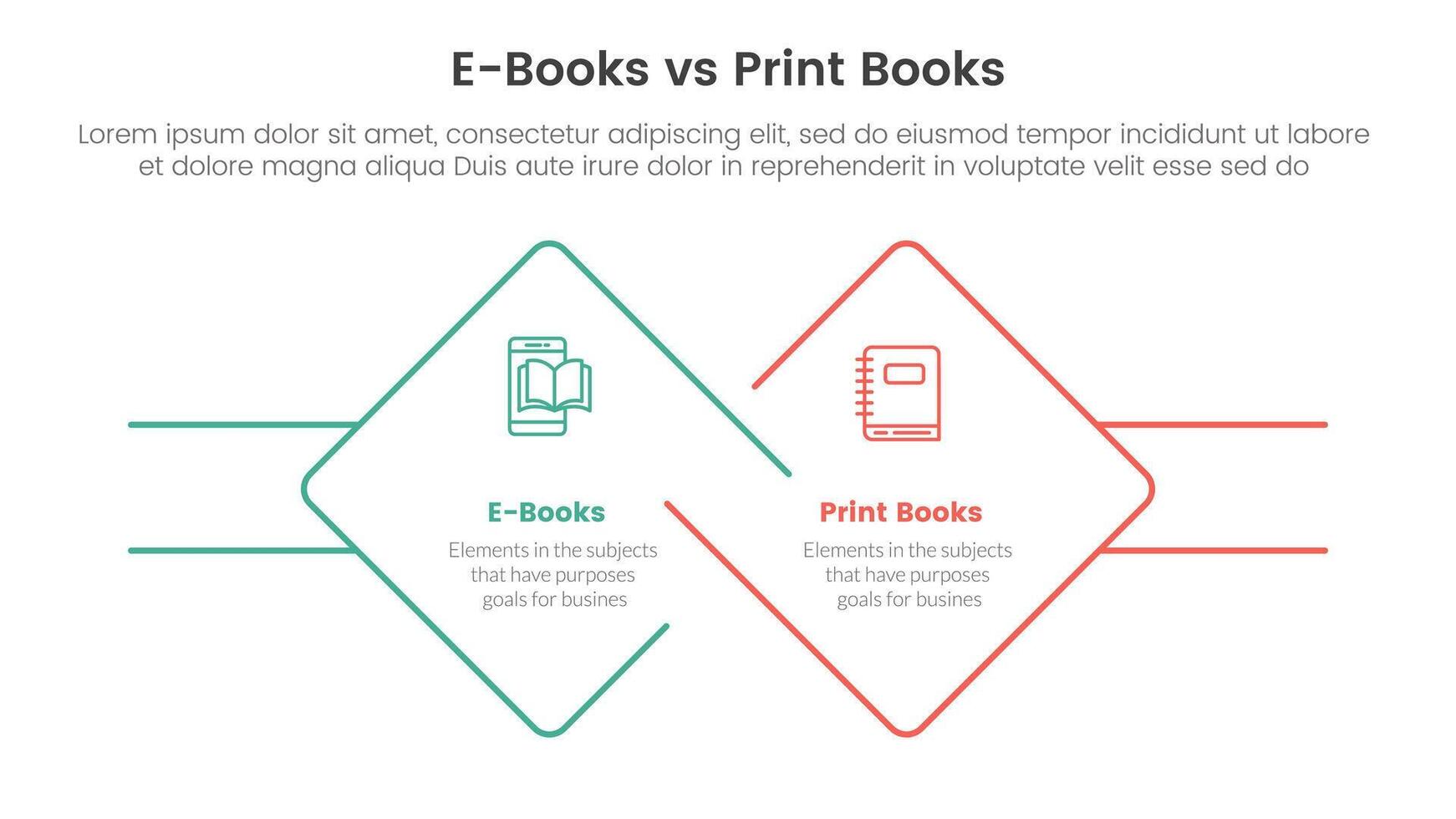 E-Books vs Print Books

Lorem ipsum dolor sit amet, consectetur adipiscing elit, sed do eiusmod tempor incididunt ut labore et dolore magna aliqua Duis aute irure dolor in reprehenderit in voluptate velit esse sed do

E-Books

Elements in the subjects that have purposes goals for busines

Print Books

Elements in the subjects that have purposes goals for busines