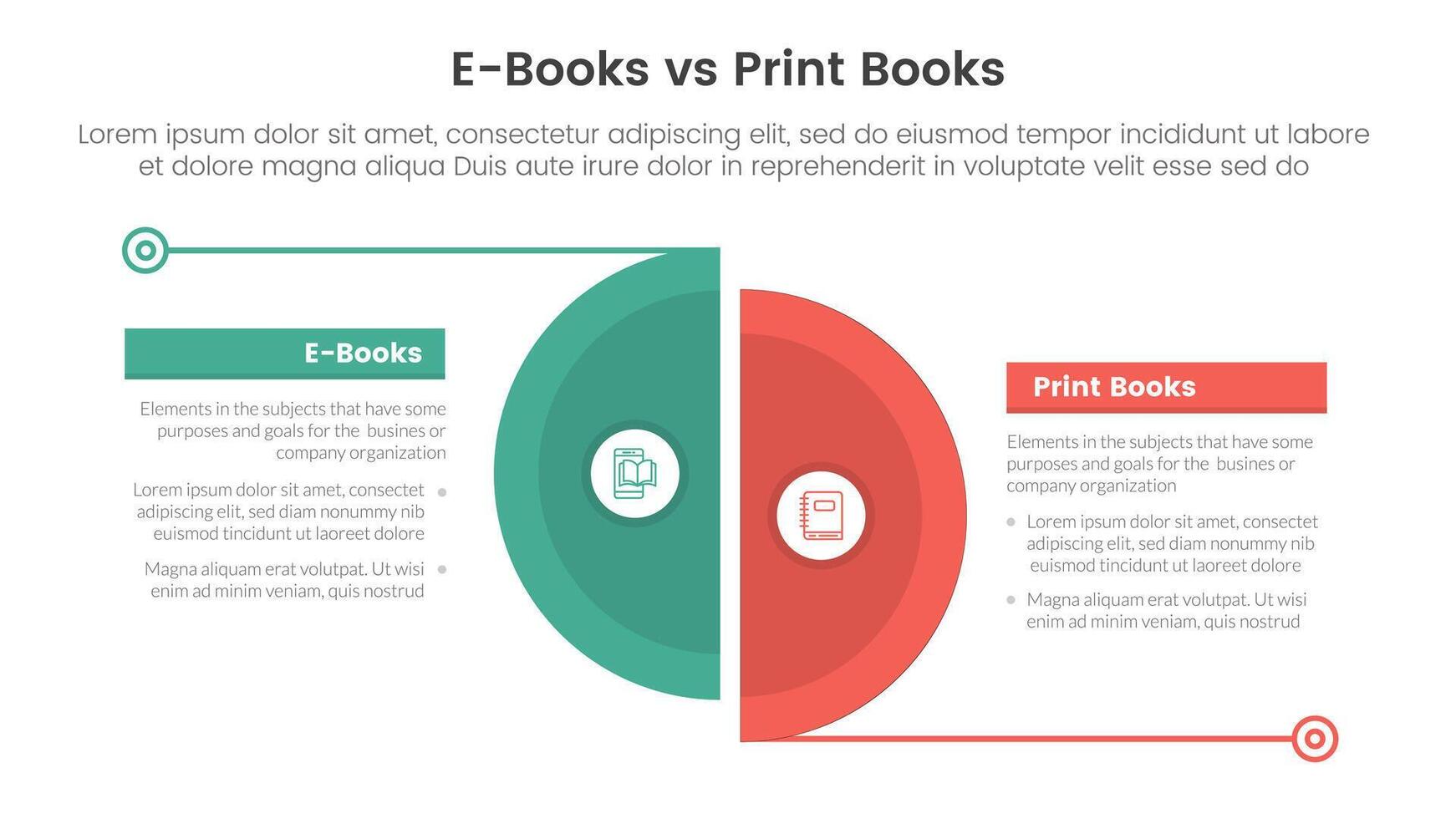 E-Books vs Print Books

Lorem ipsum dolor sit amet, consectetur adipiscing elit, sed do eiusmod tempor incididunt ut labore et dolore magna aliqua Duis aute irure dolor in reprehenderit in voluptate velit esse sed do

E-Books

Elements in the subjects that have some purposes and goals for the busines or company organization

Lorem ipsum dolor sit amet, consectet adipiscing elit, sed diam nonummy nib euismod tincidunt ut laoreet dolore

Magna aliquam erat volutpat. Ut wisi enim ad minim veniam, quis nostrud

Print Books

Elements in the subjects that have some purposes and goals for the busines or company organization

Lorem ipsum dolor sit amet, consectet adipiscing elit, sed diam nonummy nib euismod tincidunt ut laoreet dolore

Magna aliquam erat volutpat. Ut wisi enim ad minim veniam, quis nostrud