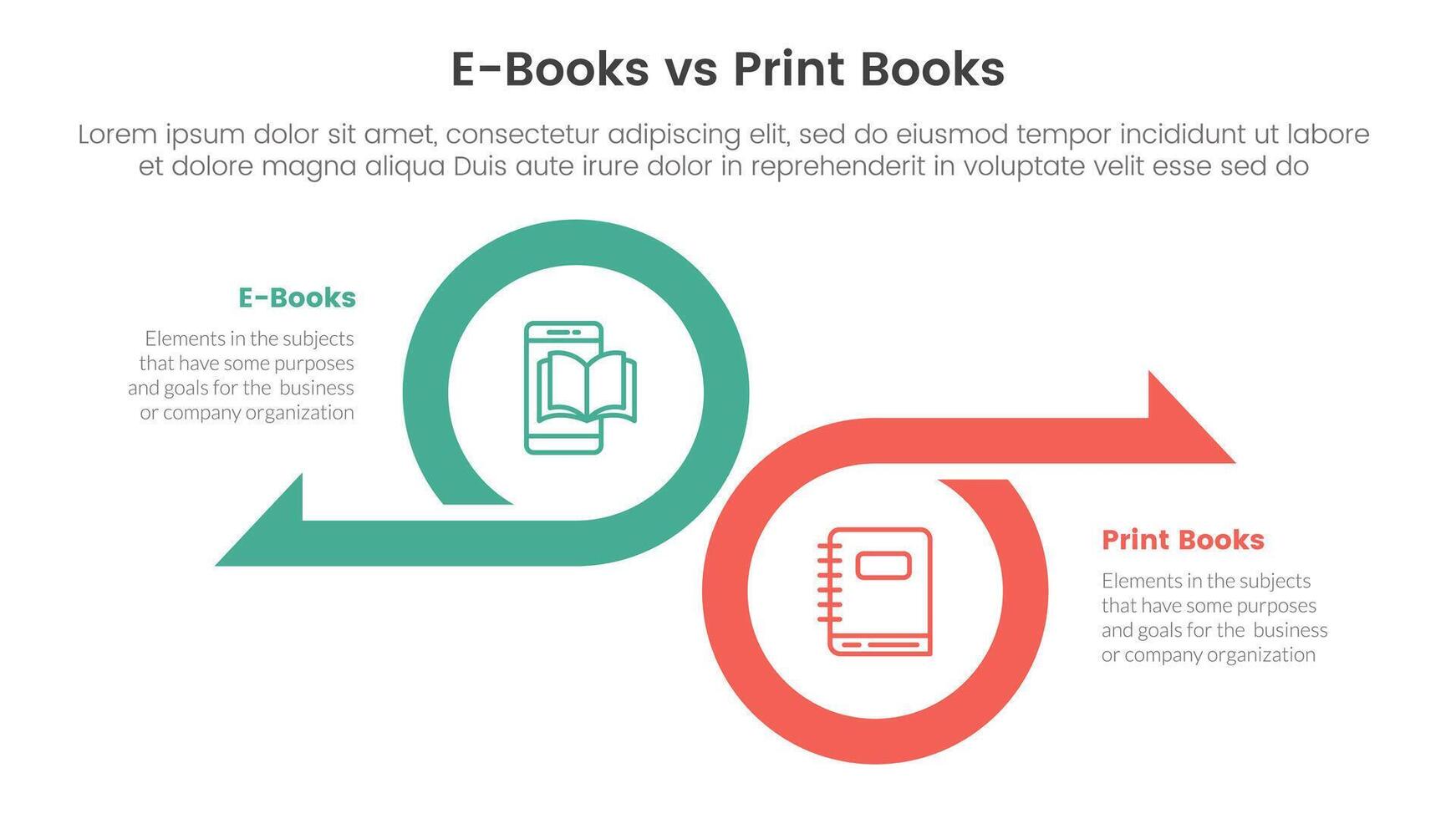 E-Books vs Print Books

Lorem ipsum dolor sit amet, consectetur adipiscing elit, sed do eiusmod tempor incididunt ut labore et dolore magna aliqua Duis aute irure dolor in reprehenderit in voluptate velit esse sed do

E-Books

Elements in the subjects that have some purposes and goals for the business or company organization

Print Books

Elements in the subjects that have some purposes and goals for the business or company organization