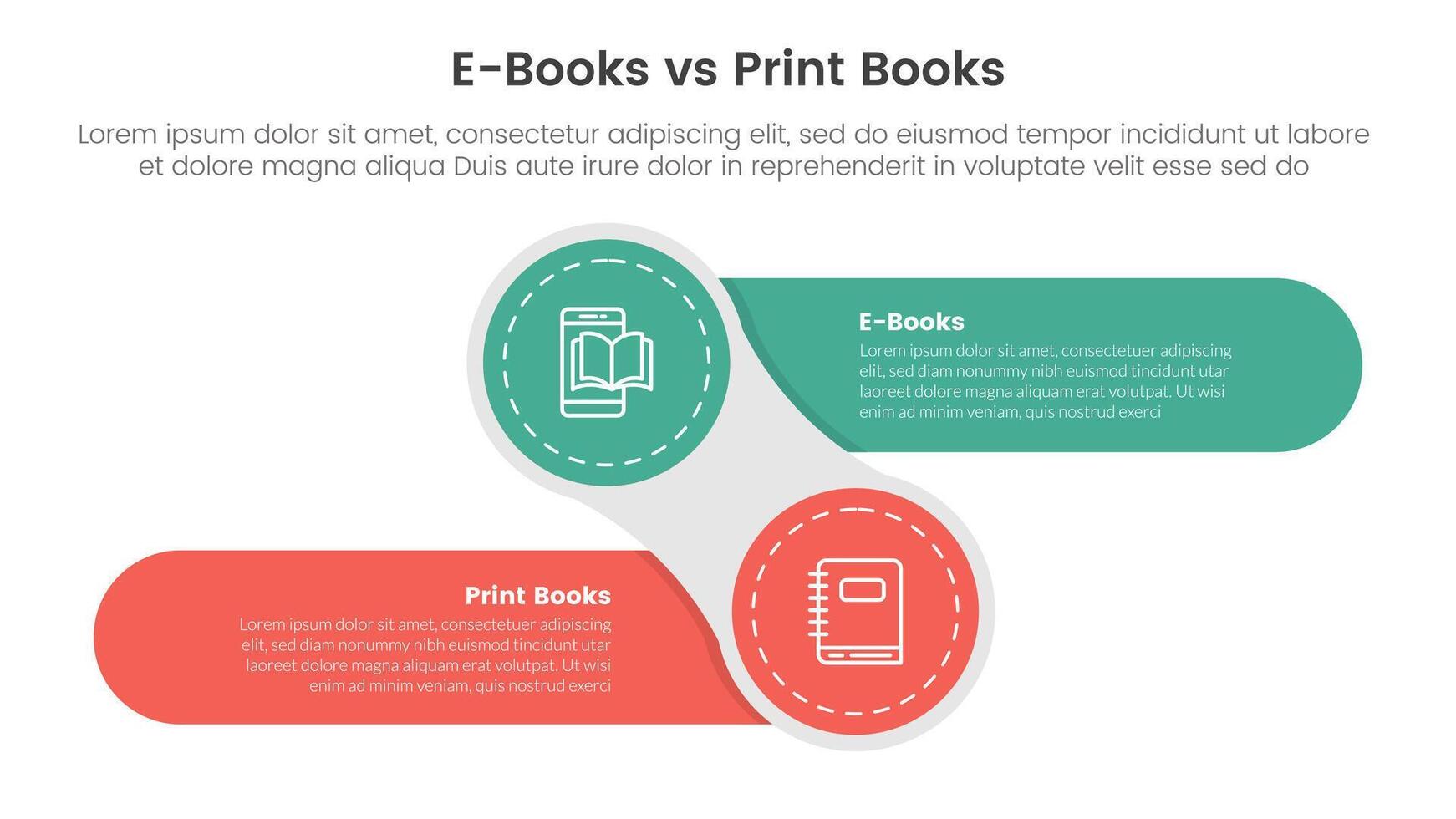 E-Books vs Print Books

Lorem ipsum dolor sit amet, consectetur adipiscing elit, sed do eiusmod tempor incididunt ut labore et dolore magna aliqua Duis aute irure dolor in reprehenderit in voluptate velit esse sed do

E-Books

Lorem ipsum dolor sit amet, consectetuer adipiscing elit, sed diam nonummy nibh euismod tincidunt utar laoreet dolore magna aliquam erat volutpat. Ut wisi enim ad minim veniam, quis nostrud exerci

Print Books

Lorem ipsum dolor sit amet, consectetuer adipiscing elit, sed diam nonummy nibh euismod tincidunt utar laoreet dolore magna aliquam erat volutpat. Ut wisi enim ad minim veniam, quis nostrud exerci