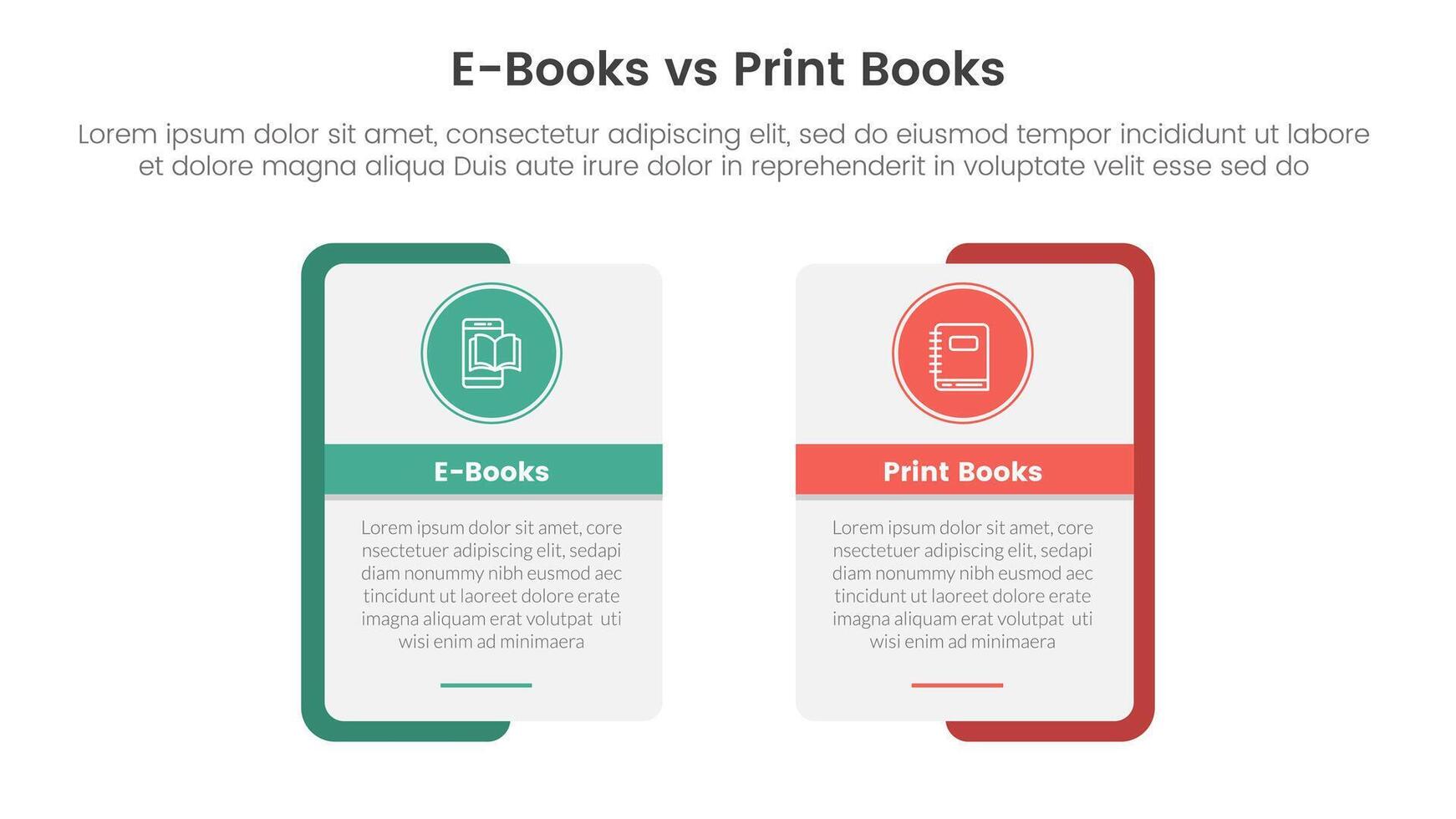 E-Books vs Print Books

Lorem ipsum dolor sit amet, consectetur adipiscing elit, sed do eiusmod tempor incididunt ut labore et dolore magna aliqua Duis aute irure dolor in reprehenderit in voluptate velit esse sed do

E-Books

Lorem ipsum dolor sit amet, core nsectetuer adipiscing elit, sedapi diam nonummy nibh eusmod aec tincidunt ut laoreet dolore erate imagna aliquam erat volutpat uti wisi enim ad minimaera

Print Books

Lorem ipsum dolor sit amet, core nsectetuer adipiscing elit, sedapi diam nonummy nibh eusmod aec tincidunt ut laoreet dolore erate imagna aliquam erat volutpat uti wisi enim ad minimaera