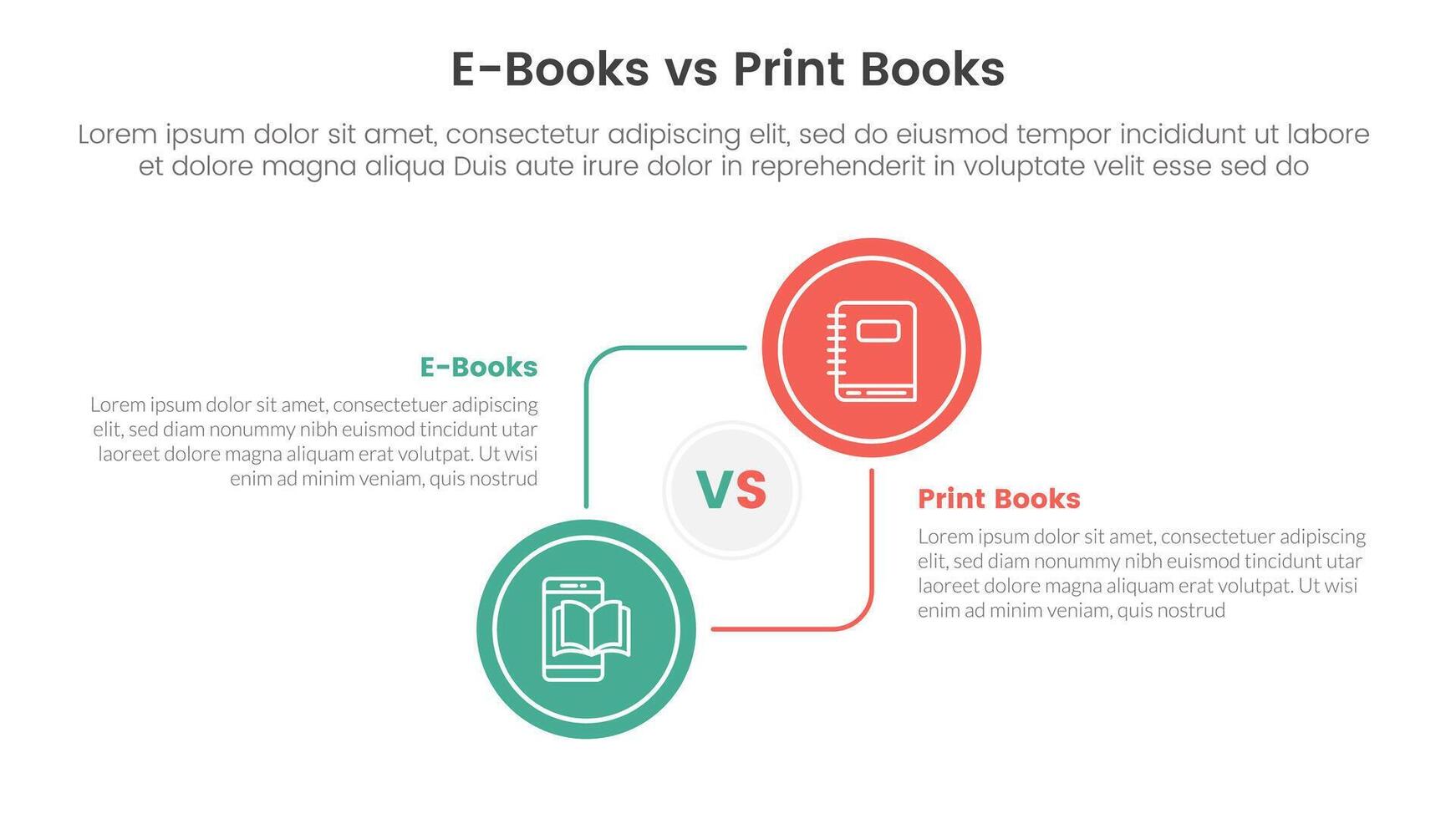 E-Books vs Print Books

Lorem ipsum dolor sit amet, consectetur adipiscing elit, sed do eiusmod tempor incididunt ut labore et dolore magna aliqua Duis aute irure dolor in reprehenderit in voluptate velit esse sed do

E-Books

Lorem ipsum dolor sit amet, consectetuer adipiscing elit, sed diam nonummy nibh euismod tincidunt utar laoreet dolore magna aliquam erat volutpat. Ut wisi enim ad minim veniam, quis nostrud

VS

Print Books

Lorem ipsum dolor sit amet, consectetuer adipiscing elit, sed diam nonummy nibh euismod tincidunt utar laoreet dolore magna aliquam erat volutpat. Ut wisi enim ad minim veniam, quis nostrud