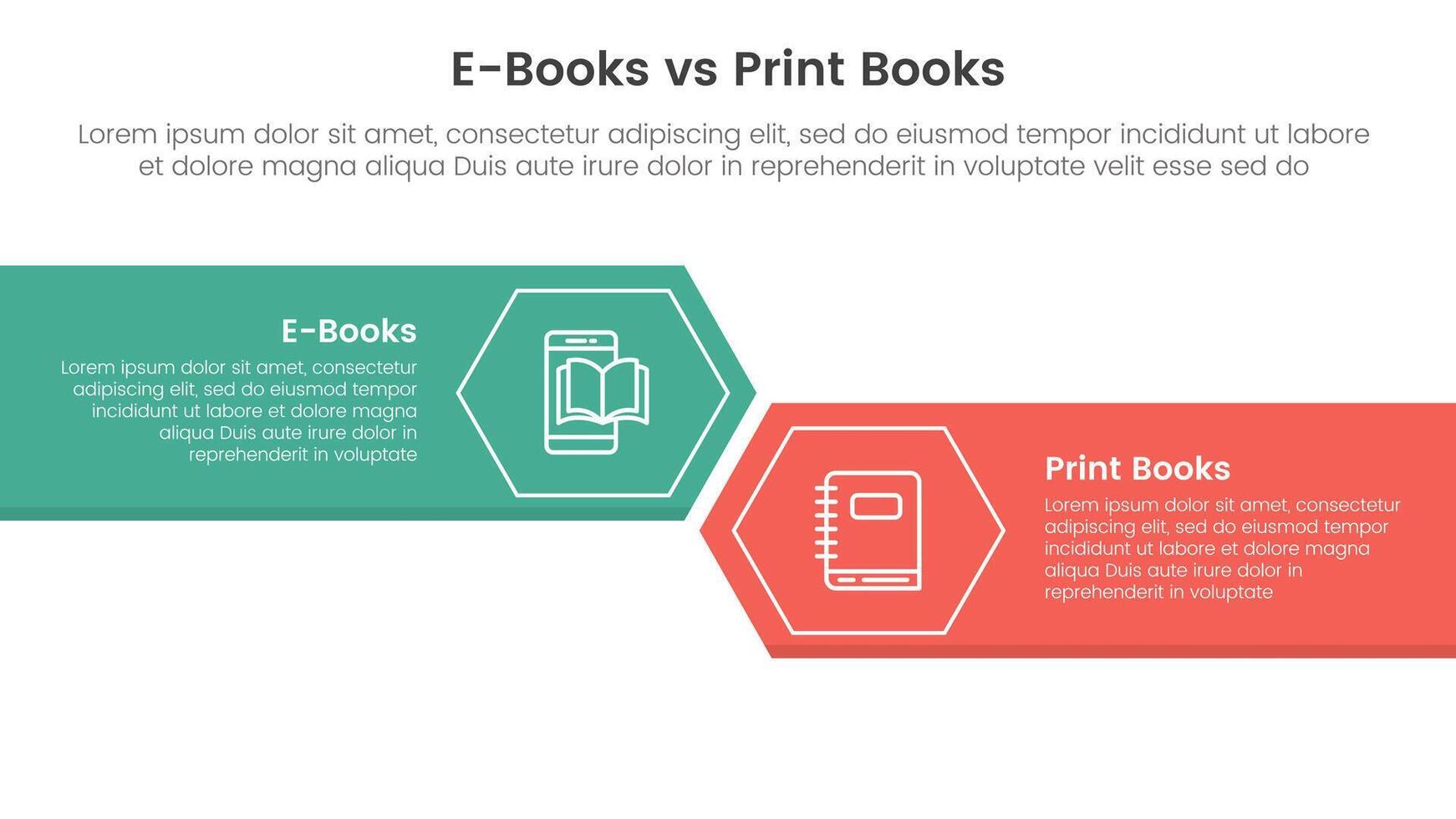 E-Books vs Print Books

Lorem ipsum dolor sit amet, consectetur adipiscing elit, sed do eiusmod tempor incididunt ut labore et dolore magna aliqua Duis aute irure dolor in reprehenderit in voluptate velit esse sed do

E-Books

Lorem ipsum dolor sit amet, consectetur adipiscing elit, sed do eiusmod tempor incididunt ut labore et dolore magna aliqua Duis aute irure dolor in reprehenderit in voluptate

Print Books

Lorem ipsum dolor sit amet, consectetur adipiscing elit, sed do eiusmod tempor incididunt ut labore et dolore magna aliqua Duis aute irure dolor in reprehenderit in voluptate