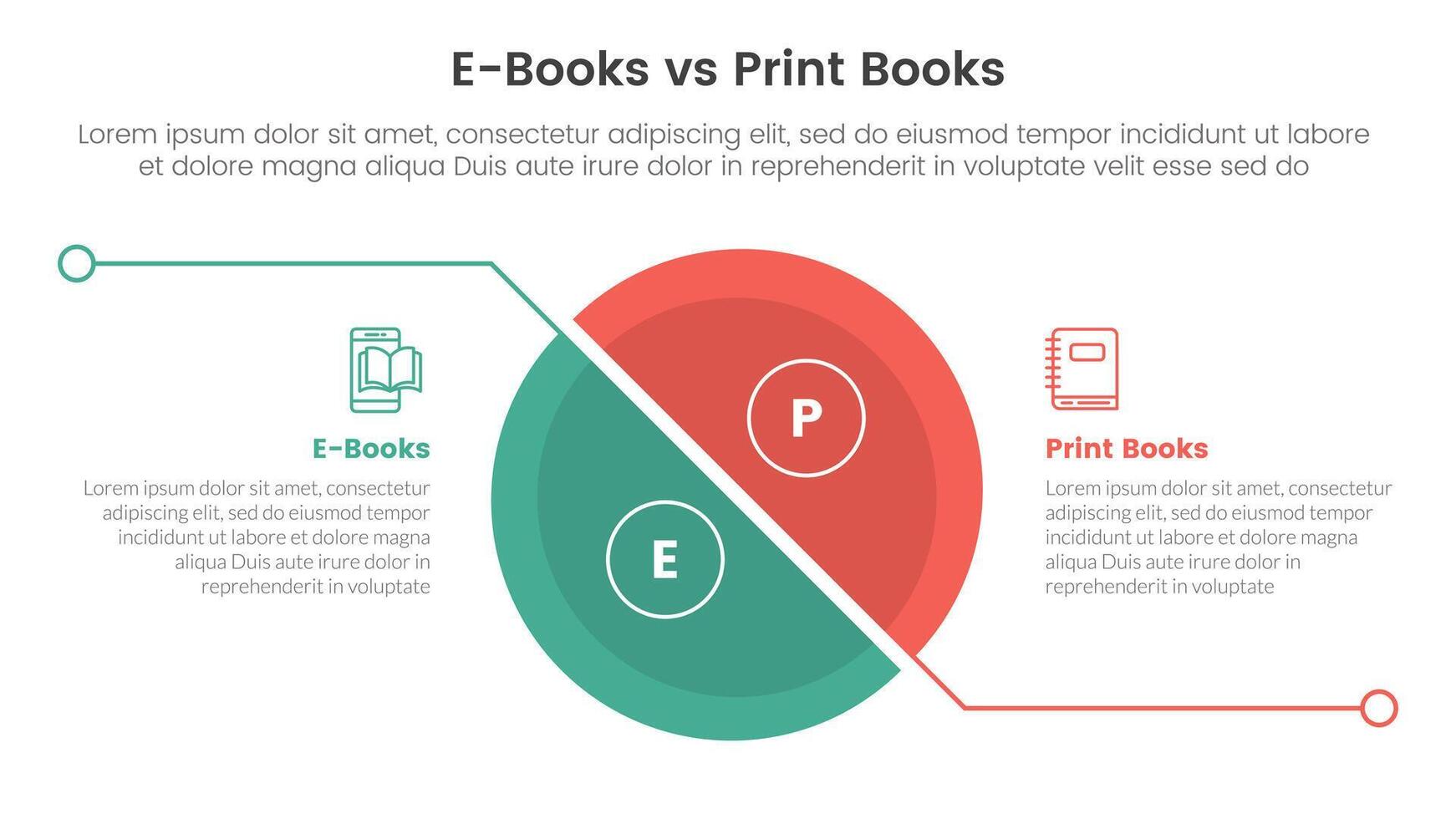 E-Books vs Print Books

Lorem ipsum dolor sit amet, consectetur adipiscing elit, sed do eiusmod tempor incididunt ut labore et dolore magna aliqua Duis aute irure dolor in reprehenderit in voluptate velit esse sed do

E-Books

Lorem ipsum dolor sit amet, consectetur adipiscing elit, sed do eiusmod tempor incididunt ut labore et dolore magna aliqua Duis aute irure dolor in reprehenderit in voluptate

P

E

Print Books

Lorem ipsum dolor sit amet, consectetur adipiscing elit, sed do eiusmod tempor incididunt ut labore et dolore magna aliqua Duis aute irure dolor in reprehenderit in voluptate