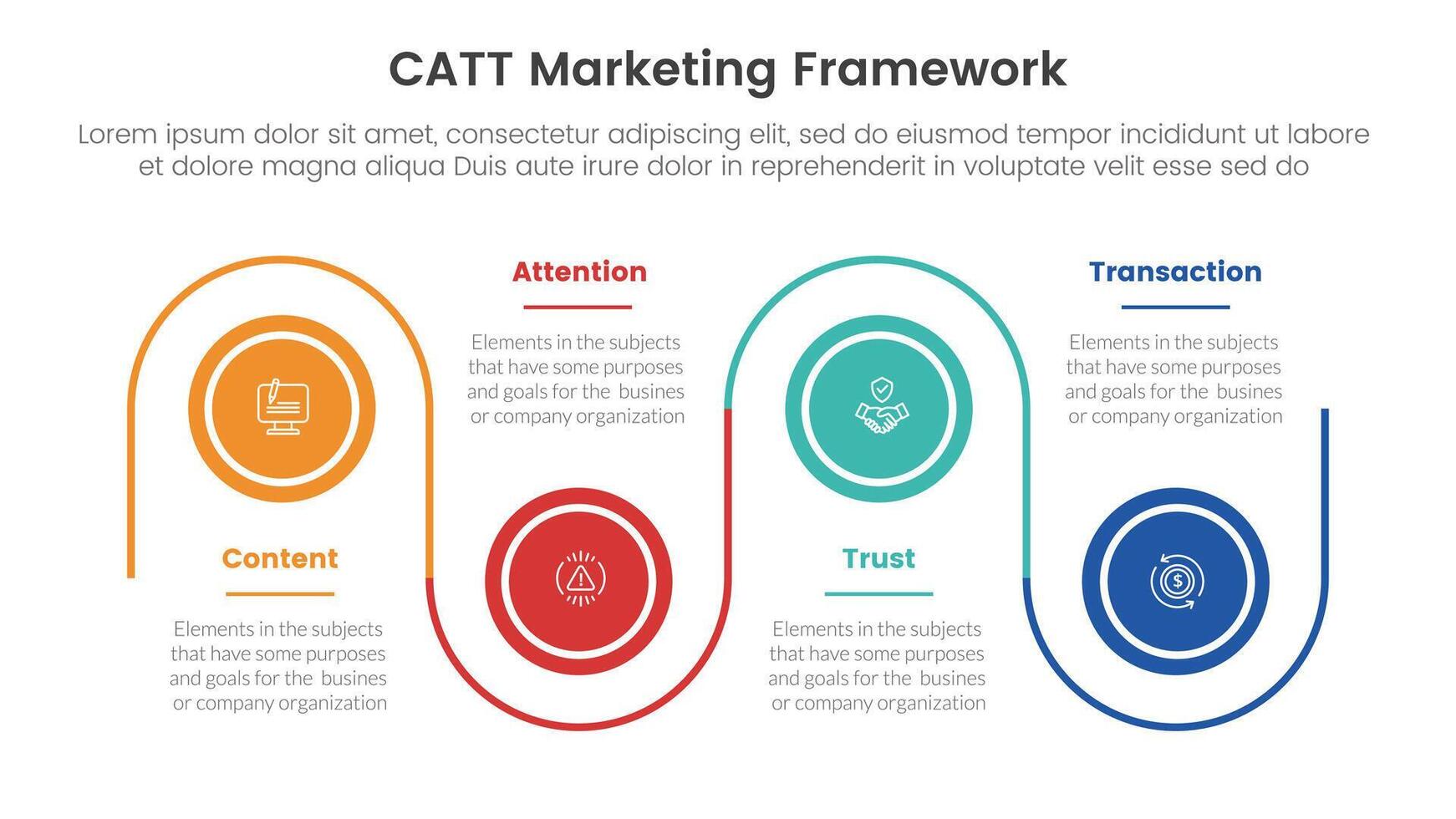 CATT Marketing Framework

Lorem ipsum dolor sit amet, consectetur adipiscing elit, sed do eiusmod tempor incididunt ut labore et dolore magna aliqua Duis aute irure dolor in reprehenderit in voluptate velit esse sed do

Content

Elements in the subjects that have some purposes and goals for the busines or company organization

Attention

Elements in the subjects that have some purposes and goals for the busines or company organization

Trust

Elements in the subjects that have some purposes and goals for the busines or company organization

Transaction

Elements in the subjects that have some purposes and goals for the busines or company organization