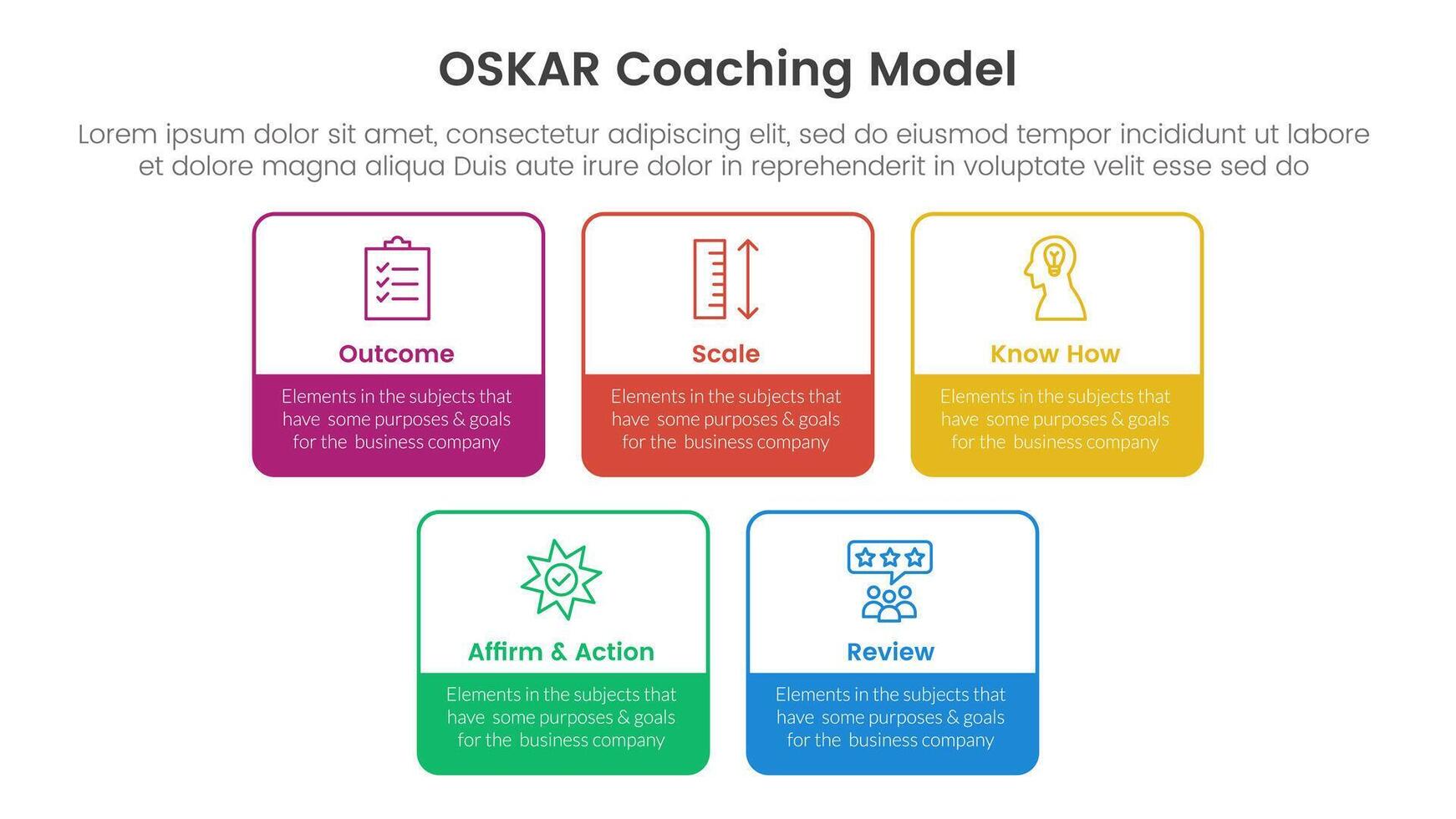 OSKAR Coaching Model

Lorem ipsum dolor sit amet, consectetur adipiscing elit, sed do eiusmod tempor incididunt ut labore et dolore magna aliqua Duis aute irure dolor in reprehenderit in voluptate velit esse sed do

Outcome

Elements in the subjects that have some purposes & goals for the business company

Scale

Elements in the subjects that have some purposes & goals for the business company

Know How

Elements in the subjects that have some purposes & goals for the business company

Affirm & Action

Elements in the subjects that have some purposes & goals for the business company

Review

Elements in the subjects that have some purposes & goals for the business company