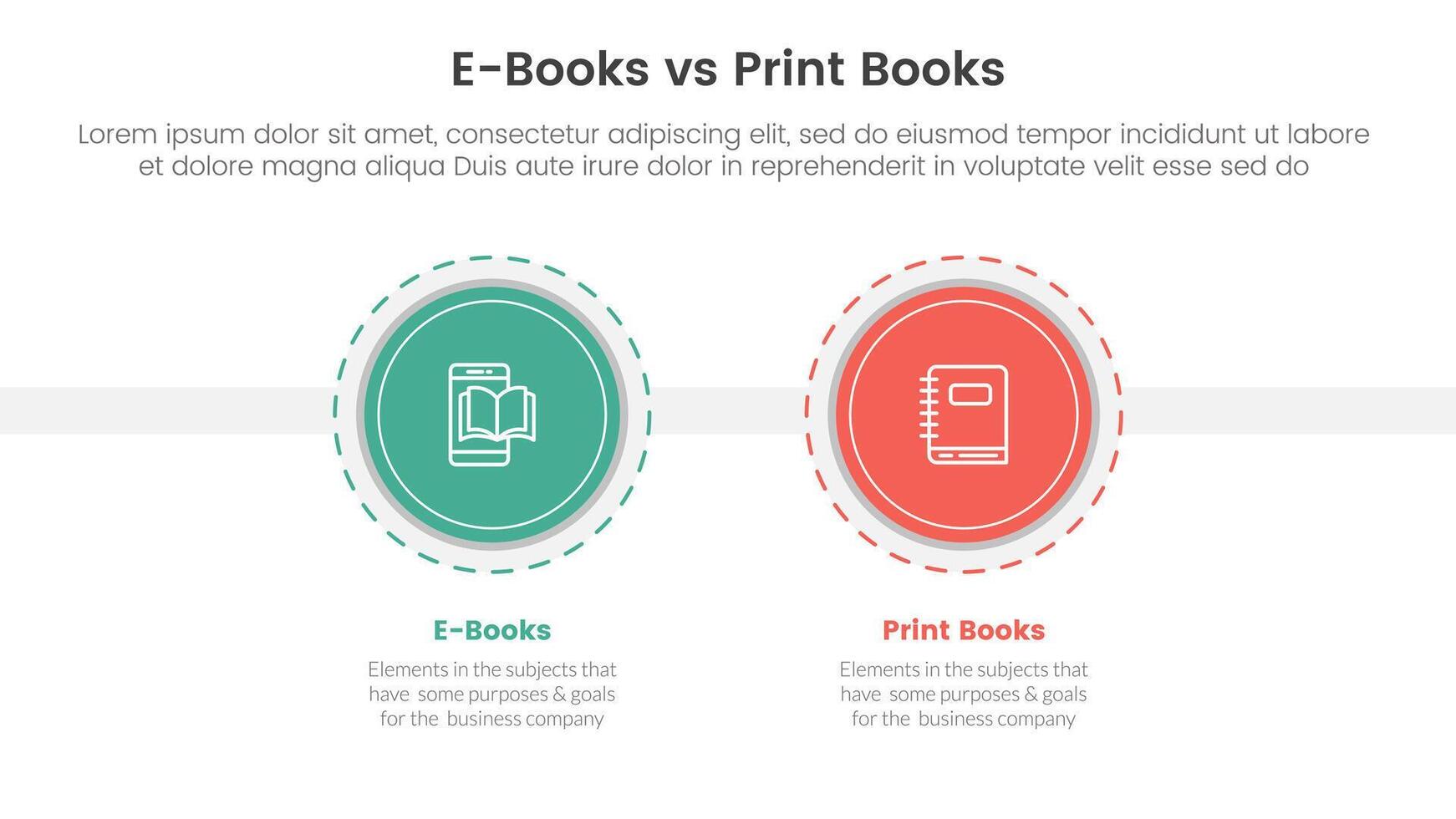 E-Books vs Print Books

Lorem ipsum dolor sit amet, consectetur adipiscing elit, sed do eiusmod tempor incididunt ut labore et dolore magna aliqua Duis aute irure dolor in reprehenderit in voluptate velit esse sed do

E-Books

Elements in the subjects that have some purposes & goals for the business company

Print Books

Elements in the subjects that have some purposes & goals for the business company