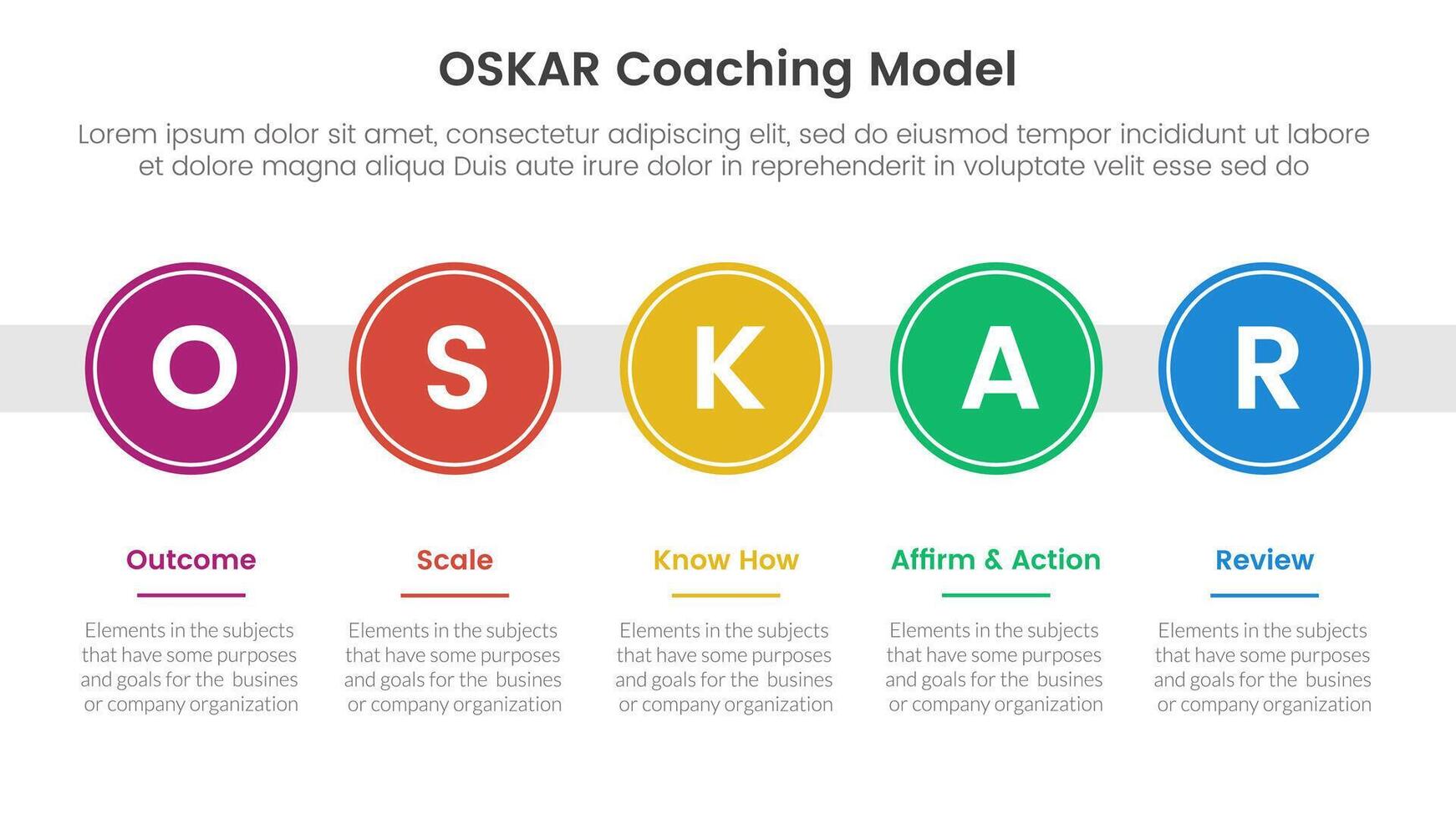 OSKAR Coaching Model

Lorem ipsum dolor sit amet, consectetur adipiscing elit, sed do eiusmod tempor incididunt ut labore et dolore magna aliqua Duis aute irure dolor in reprehenderit in voluptate velit esse sed do

O

S

K

A

R

Outcome

Elements in the subjects that have some purposes and goals for the busines or company organization

Scale

Elements in the subjects that have some purposes and goals for the busines or company organization

Know How

Elements in the subjects that have some purposes and goals for the busines or company organization

Affirm & Action

Elements in the subjects that have some purposes and goals for the busines or company organization

Review

Elements in the subjects that have some purposes and goals for the busines or company organization