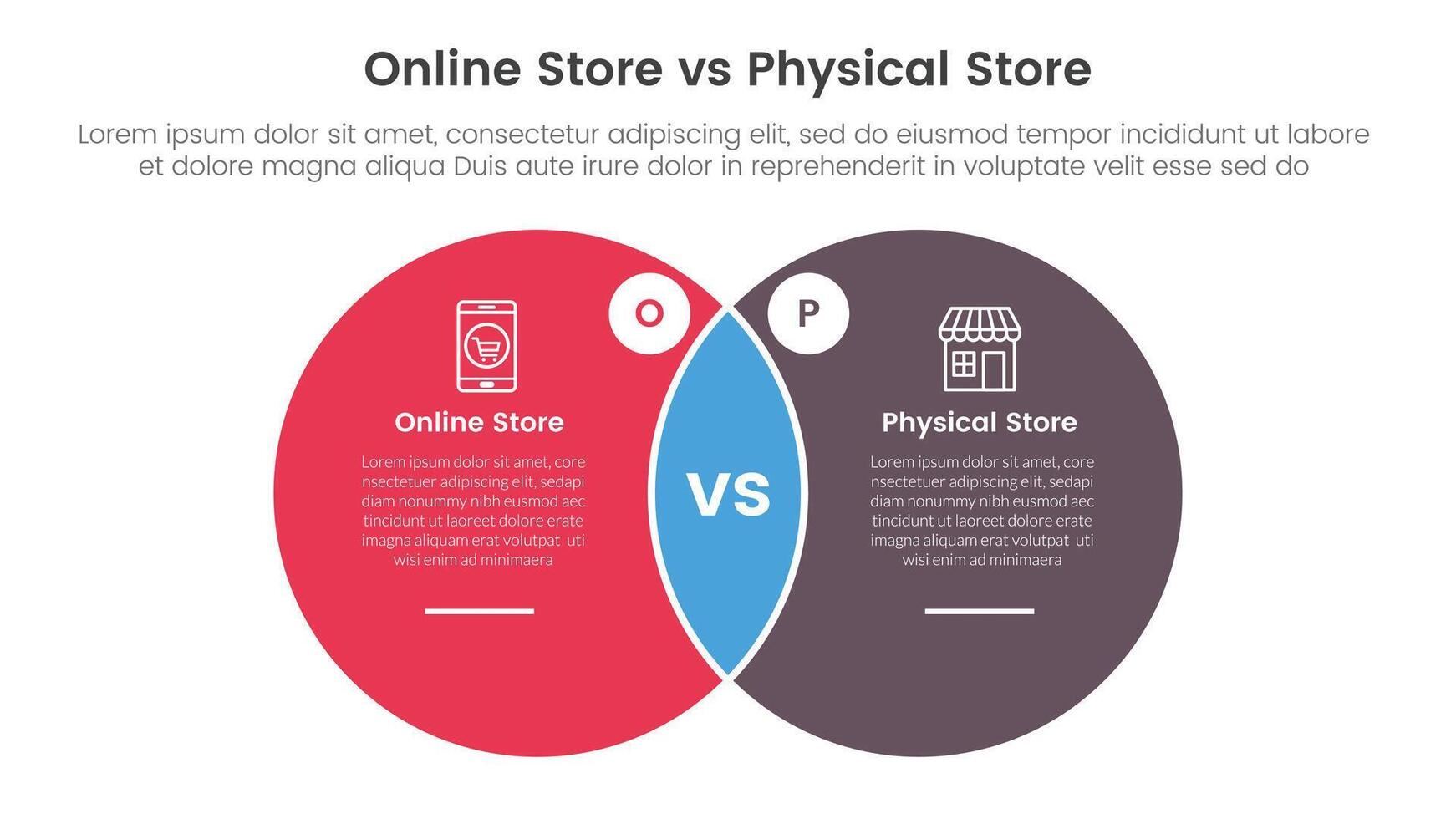 Online Store vs Physical Store

Lorem ipsum dolor sit amet, consectetur adipiscing elit, sed do eiusmod tempor incididunt ut labore et dolore magna aliqua Duis aute irure dolor in reprehenderit in voluptate velit esse sed do

O

Online Store

Lorem ipsum dolor sit amet, core nsectetuer adipiscing elit, sedapi diam nonummy nibh eusmod aec tincidunt ut laoreet dolore erate imagna aliquam erat volutpat uti wisi enim ad minimaera

VS

P

Physical Store

Lorem ipsum dolor sit amet, core nsectetuer adipiscing elit, sedapi diam nonummy nibh eusmod aec tincidunt ut laoreet dolore erate imagna aliquam erat volutpat uti wisi enim ad minimaera