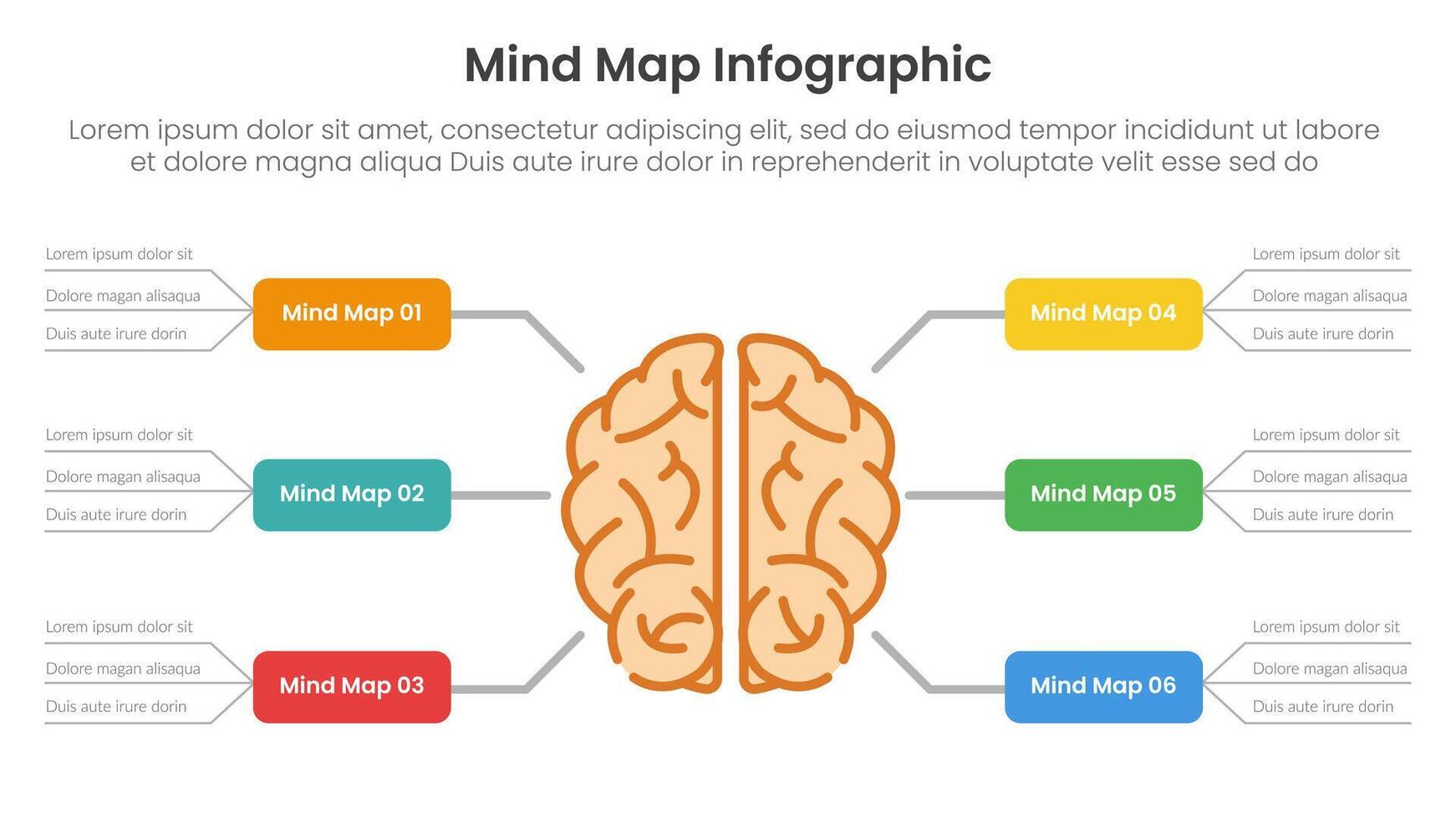 Mind Map Infographic

Lorem ipsum dolor sit amet, consectetur adipiscing elit, sed do eiusmod tempor incididunt ut labore et dolore magna aliqua Duis aute irure dolor in reprehenderit in voluptate velit esse sed do

Lorem ipsum dolor sit
Dolore magan alisaqua
Duis aute irure dorin
Mind Map 01

Lorem ipsum dolor sit
Dolore magan alisaqua
Duis aute irure dorin
Mind Map 02

Lorem ipsum dolor sit
Dolore magan alisaqua
Duis aute irure dorin
Mind Map 03

Mind Map 04
Lorem ipsum dolor sit
Dolore magan alisaqua
Duis aute irure dorin

Mind Map 05
Lorem ipsum dolor sit
Dolore magan alisaqua
Duis aute irure dorin

Mind Map 06
Lorem ipsum dolor sit
Dolore magan alisaqua
Duis aute irure dorin