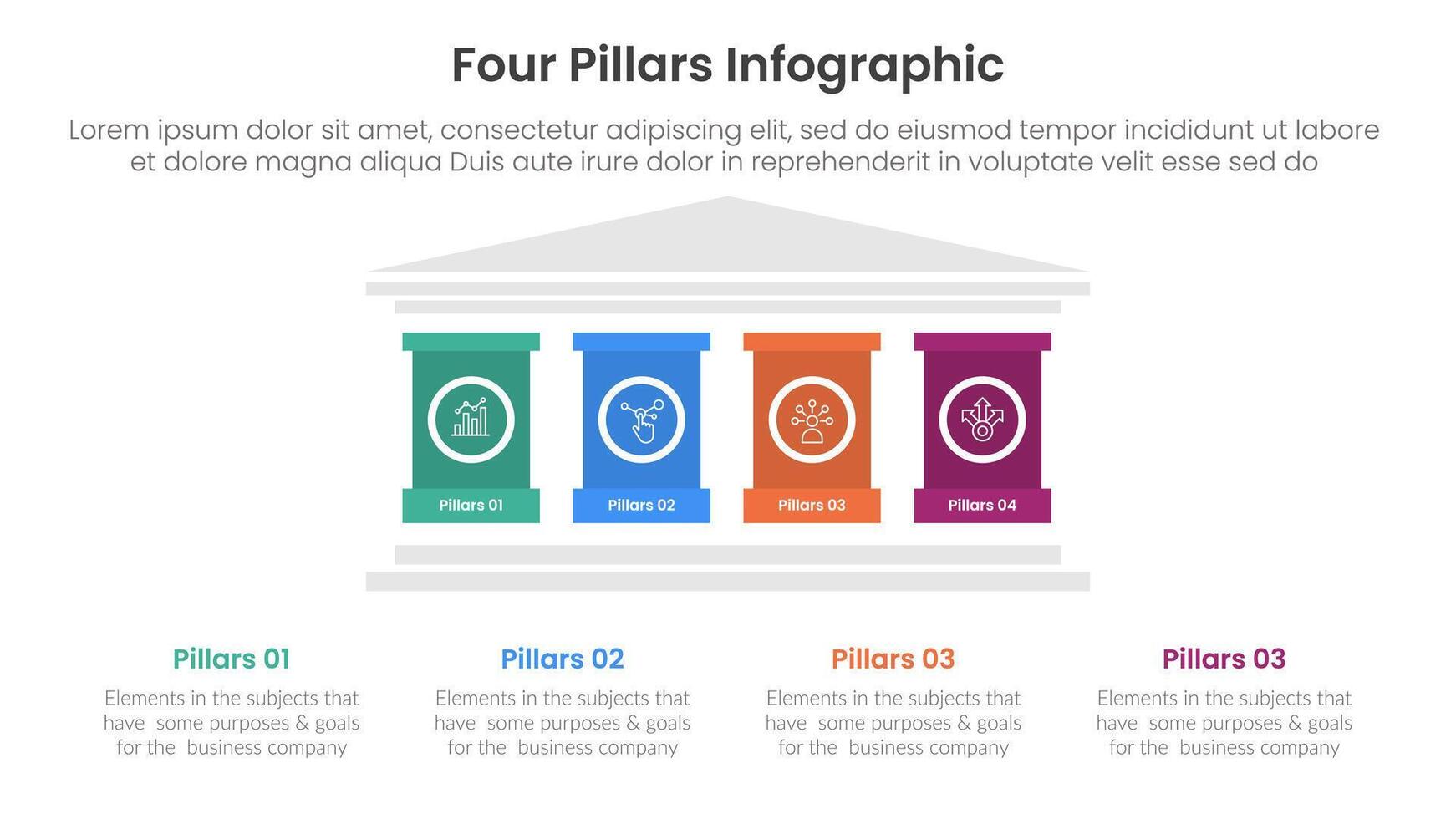 Four Pillars Infographic

Lorem ipsum dolor sit amet, consectetur adipiscing elit, sed do eiusmod tempor incididunt ut labore et dolore magna aliqua Duis aute irure dolor in reprehenderit in voluptate velit esse sed do

Pillars 01

Pillars 02

Pillars 03

Pillars 04

Pillars 01

Elements in the subjects that have some purposes & goals for the business company

Pillars 02

Elements in the subjects that have some purposes & goals for the business company

Pillars 03

Elements in the subjects that have some purposes & goals for the business company

Pillars 03

Elements in the subjects that have some purposes & goals for the business company